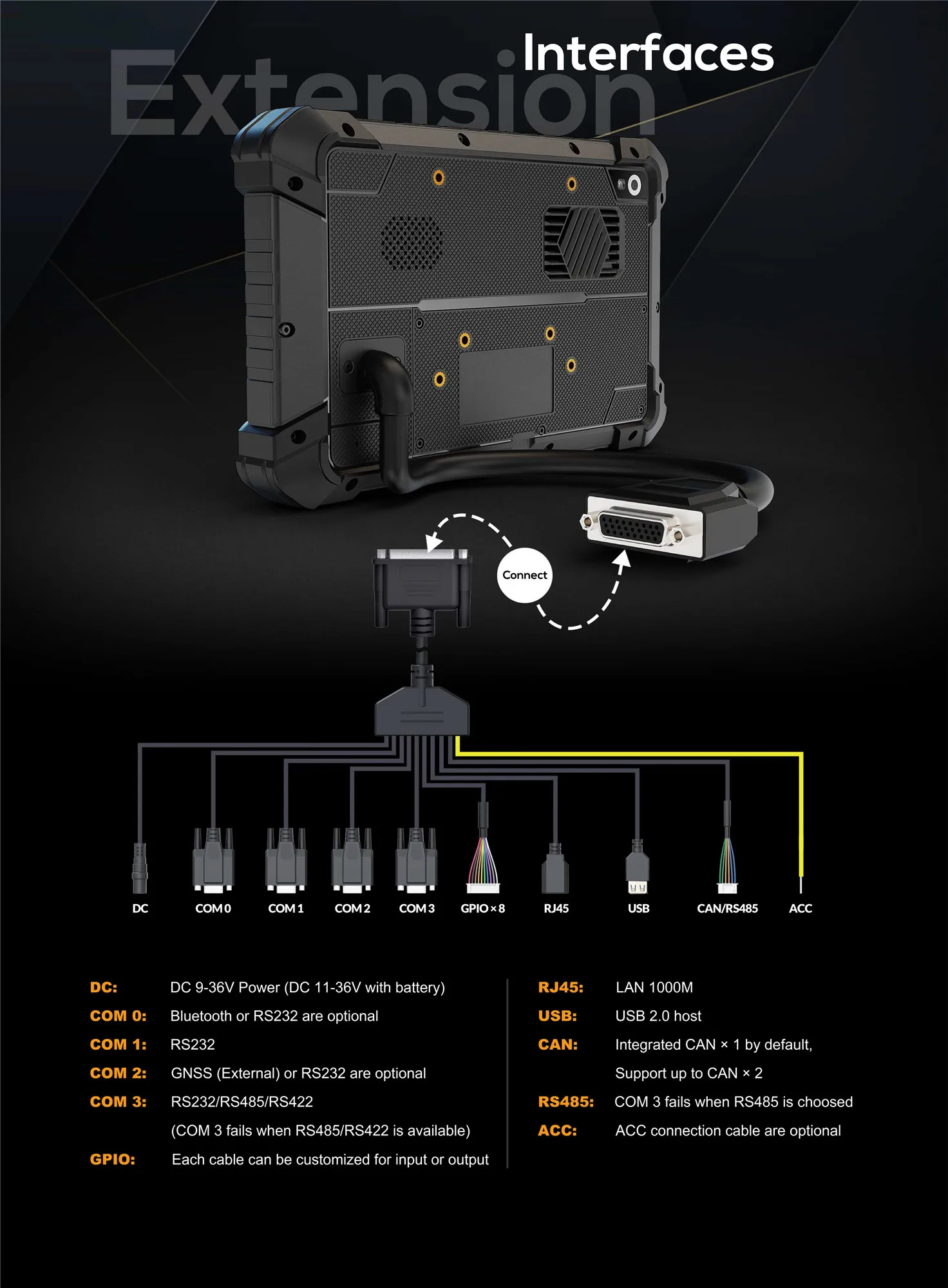 Extension
Interfaces

Connect

DC
COM 0
COM 1
COM 2
COM 3
GPIO × 8
RJ45
USB
CAN/RS485
ACC

DC: DC 9-36V Power (DC 11-36V with battery)
COM 0: Bluetooth or RS232 are optional
COM 1: RS232
COM 2: GNSS (External) or RS232 are optional
COM 3: RS232/RS485/RS422
(COM 3 fails when RS485/RS422 is available)
GPIO: Each cable can be customized for input or output

RJ45: LAN 1000M
USB: USB 2.0 host
CAN: Integrated CAN × 1 by default,
Support up to CAN × 2
RS485: COM 3 fails when RS485 is choosed
ACC: ACC connection cable are optional