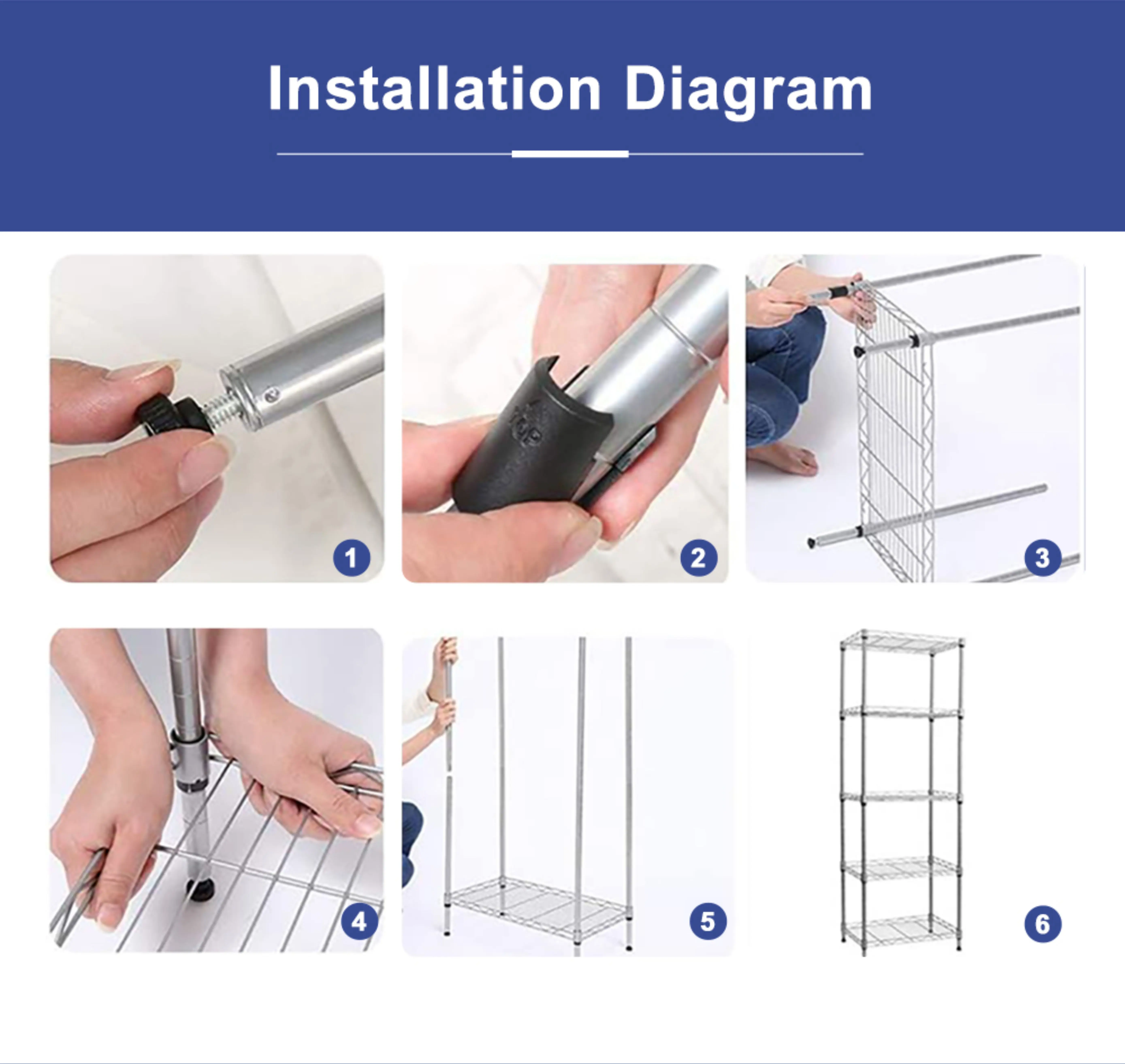 Installation Diagram

1

2

3

4

5

6