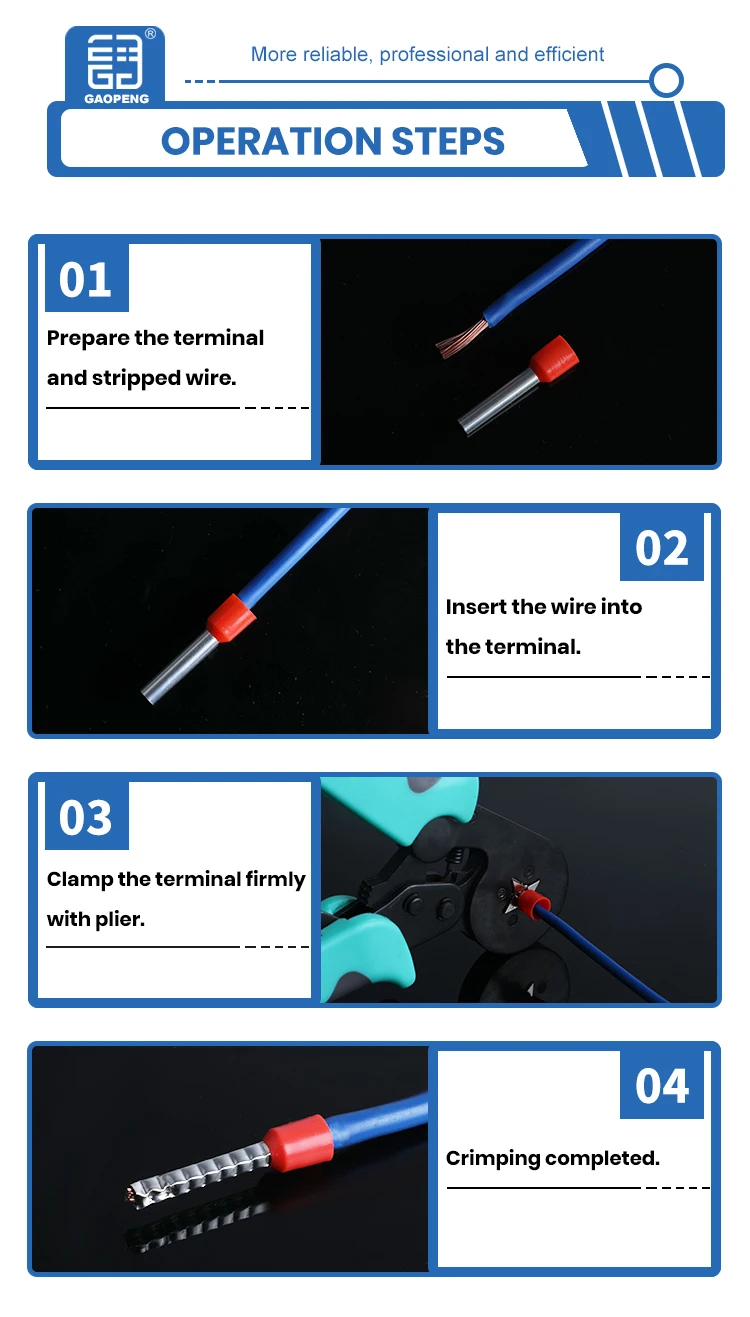 ®
GAOPENG

More reliable, professional and efficient

OPERATION STEPS

01

Prepare the terminal and stripped wire.

02

Insert the wire into the terminal.

03

Clamp the terminal firmly with plier.

04

Crimping completed.