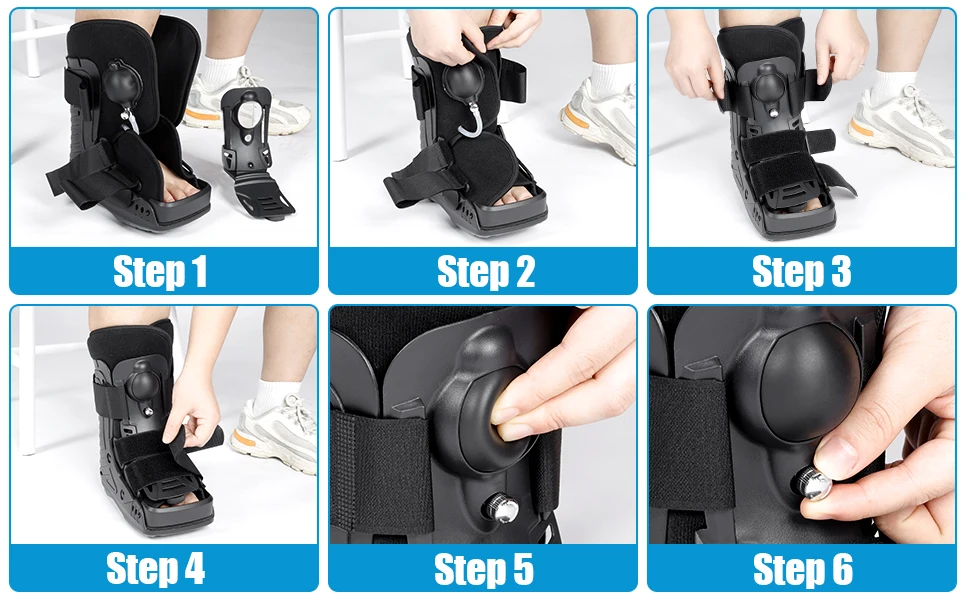 Step 1
Step 2
Step 3
Step 4
Step 5
Step 6