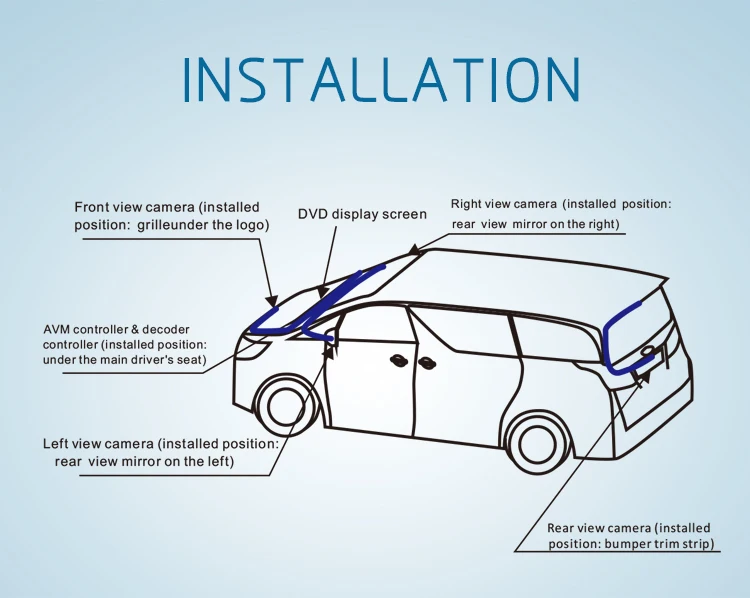 INSTALLATION

Front view camera (installed position: grilleunder the logo)

DVD display screen

Right view camera (installed position: rear view mirror on the right)

AVM controller & decoder controller (installed position: under the main driver's seat)

Left view camera (installed position: rear view mirror on the left)

Rear view camera (installed position: bumper trim strip)