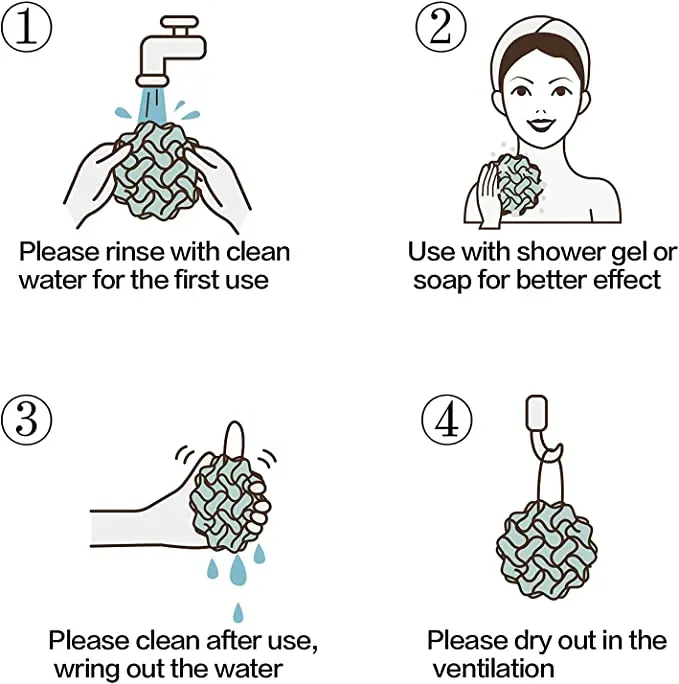 ①
Please rinse with clean water for the first use

②
Use with shower gel or soap for better effect

③
Please clean after use, wring out the water

④
Please dry out in the ventilation