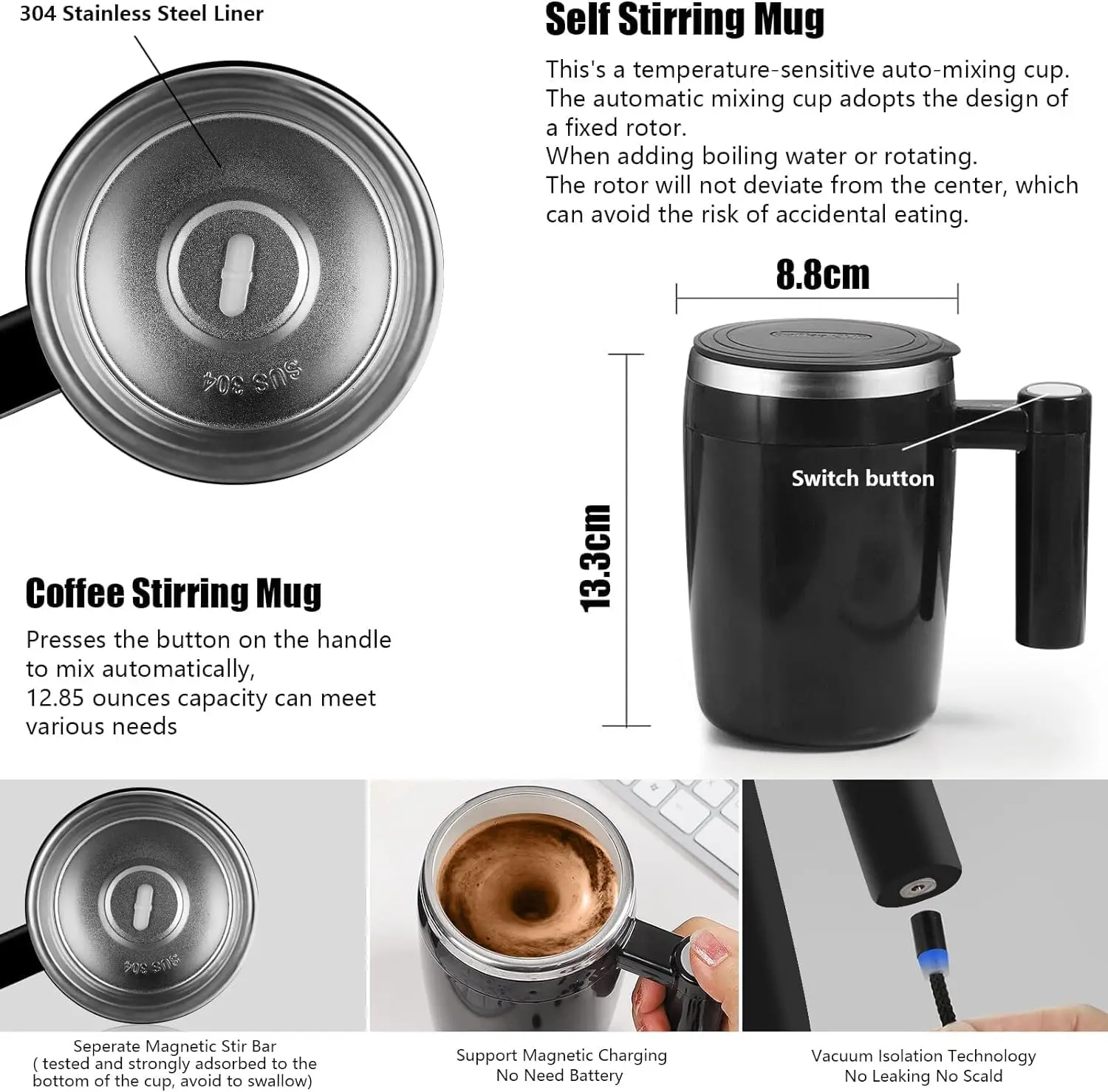 304 Stainless Steel Liner

SUS 304

Self Stirring Mug

This's a temperature-sensitive auto-mixing cup.
The automatic mixing cup adopts the design of a fixed rotor.
When adding boiling water or rotating.
The rotor will not deviate from the center, which can avoid the risk of accidental eating.

8.8cm

13.3cm

Switch button

Coffee Stirring Mug

Presses the button on the handle to mix automatically,
12.85 ounces capacity can meet various needs

SUS 304

Seperate Magnetic Stir Bar
( tested and strongly adsorbed to the bottom of the cup, avoid to swallow)

Support Magnetic Charging
No Need Battery

Vacuum Isolation Technology
No Leaking No Scald