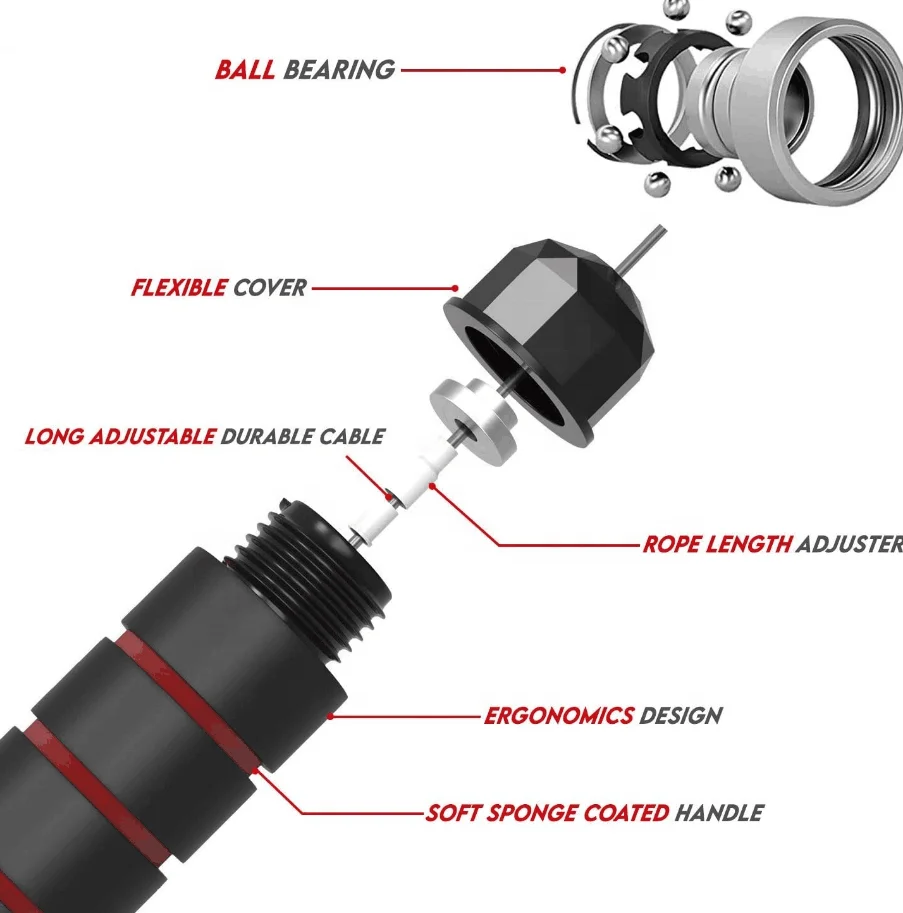 BALL BEARING

FLEXIBLE COVER

LONG ADJUSTABLE DURABLE CABLE

ROPE LENGTH ADJUSTER

ERGONOMICS DESIGN

SOFT SPONGE COATED HANDLE