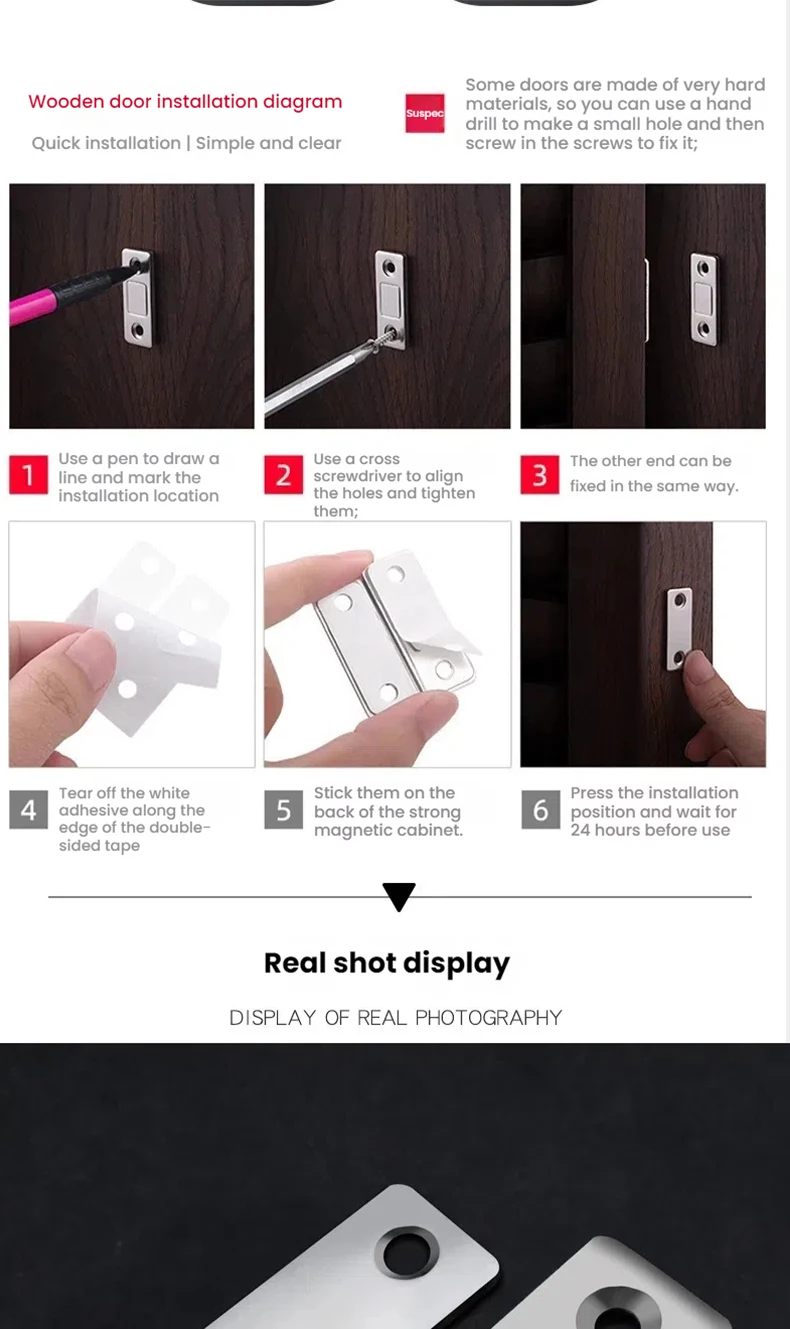 Wooden door installation diagram

Quick installation | Simple and clear

Suspec

Some doors are made of very hard materials, so you can use a hand drill to make a small hole and then screw in the screws to fix it;

1 Use a pen to draw a line and mark the installation location

2 Use a cross screwdriver to align the holes and tighten them;

3 The other end can be fixed in the same way.

4 Tear off the white adhesive along the edge of the double-sided tape

5 Stick them on the back of the strong magnetic cabinet.

6 Press the installation position and wait for 24 hours before use

Real shot display

DISPLAY OF REAL PHOTOGRAPHY