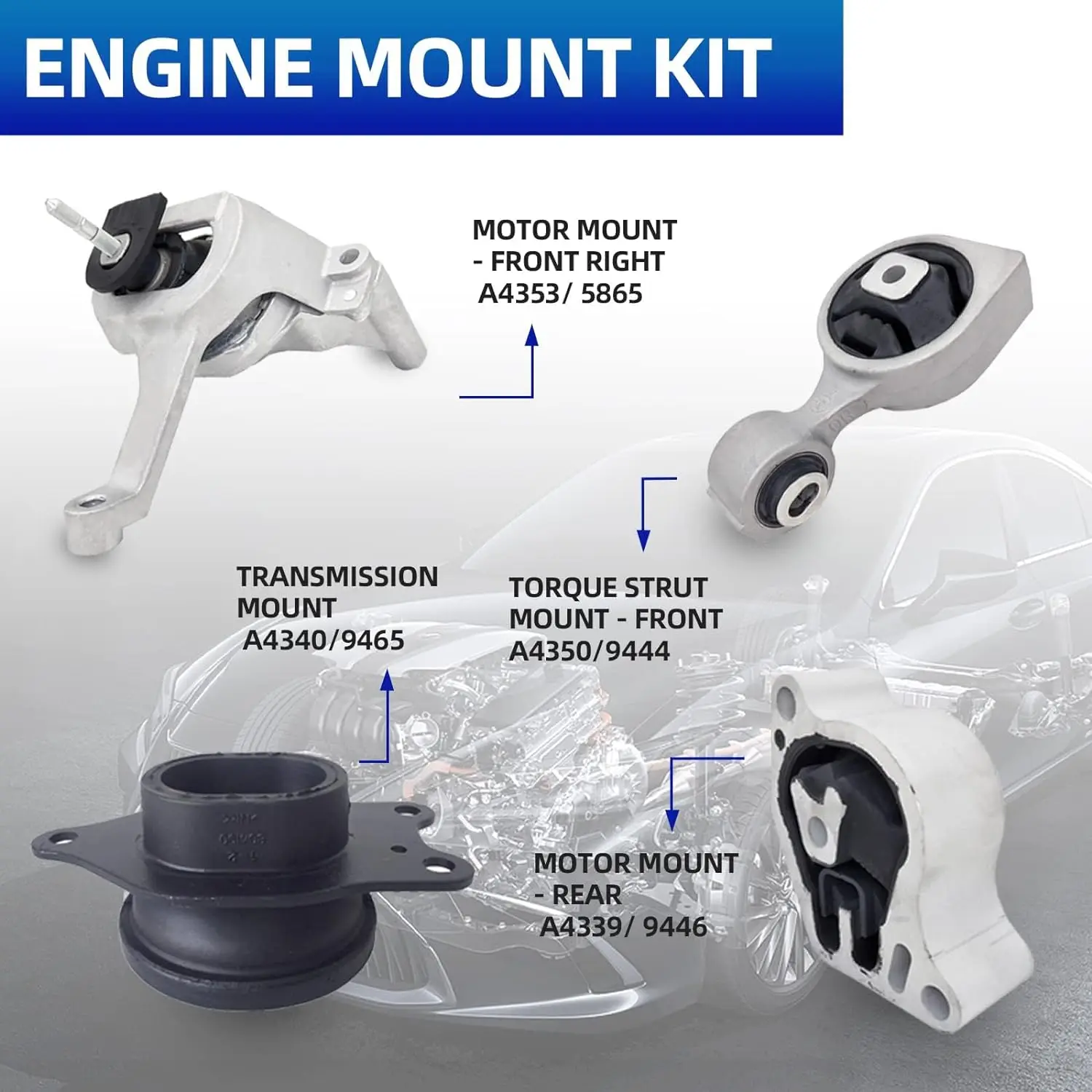 ENGINE MOUNT KIT

MOTOR MOUNT - FRONT RIGHT A4353/ 5865

TRANSMISSION MOUNT A4340/9465

TORQUE STRUT MOUNT - FRONT A4350/9444

MOTOR MOUNT - REAR A4339/ 9446