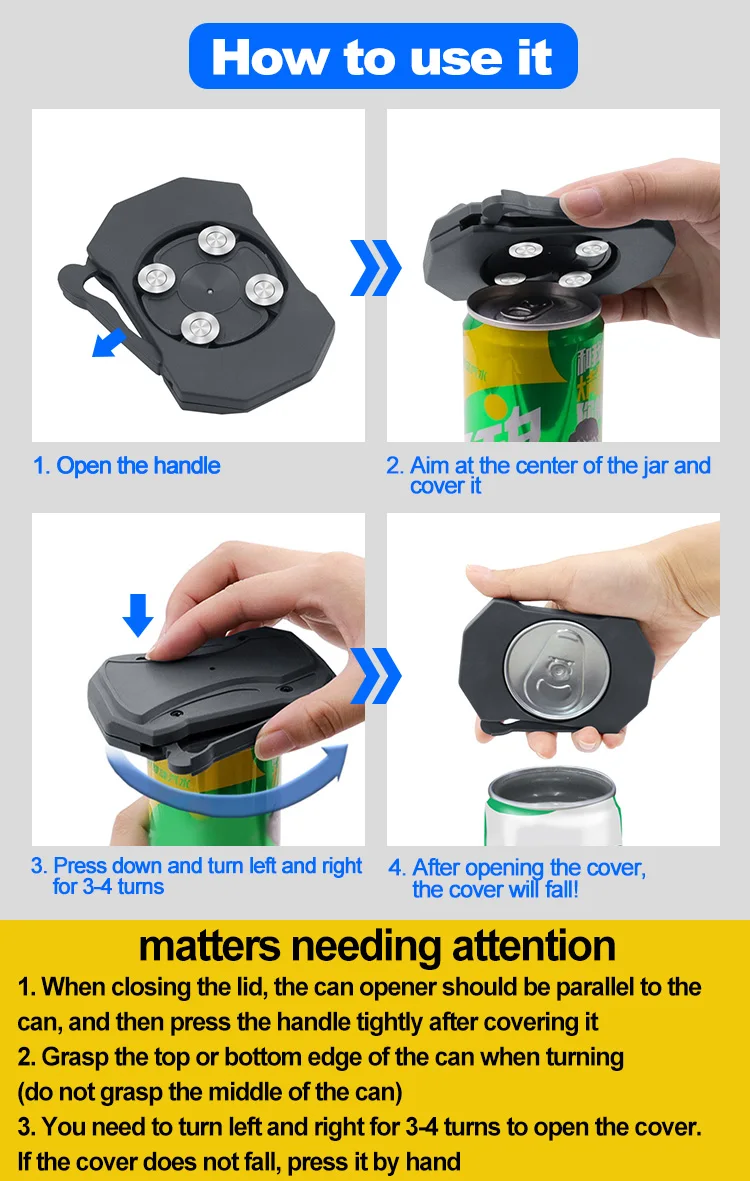 How to use it

1. Open the handle

2. Aim at the center of the jar and cover it

3. Press down and turn left and right for 3-4 turns

4. After opening the cover, the cover will fall!

matters needing attention

1. When closing the lid, the can opener should be parallel to the can, and then press the handle tightly after covering it

2. Grasp the top or bottom edge of the can when turning (do not grasp the middle of the can)

3. You need to turn left and right for 3-4 turns to open the cover. If the cover does not fall, press it by hand