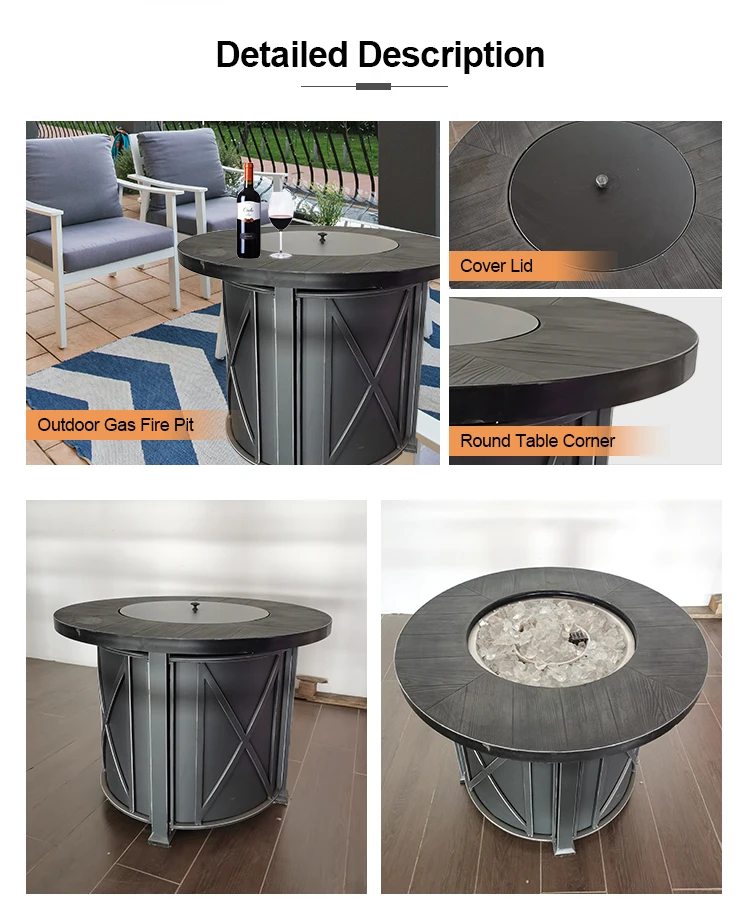 Detailed Description

Outdoor Gas Fire Pit

Cover Lid

Round Table Corner