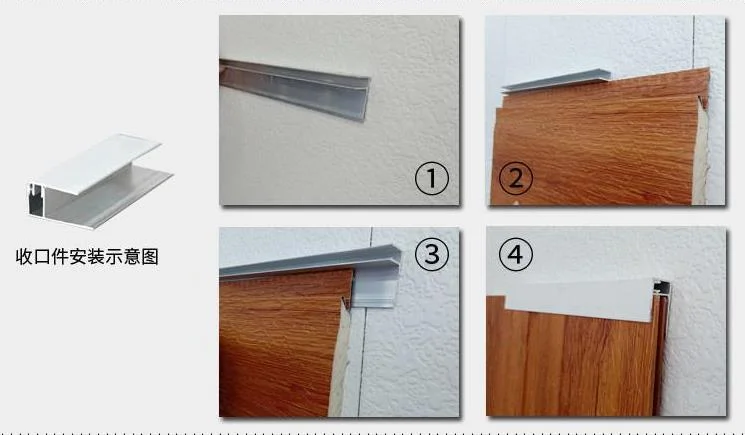 收口件安装示意图

①

②

③

④