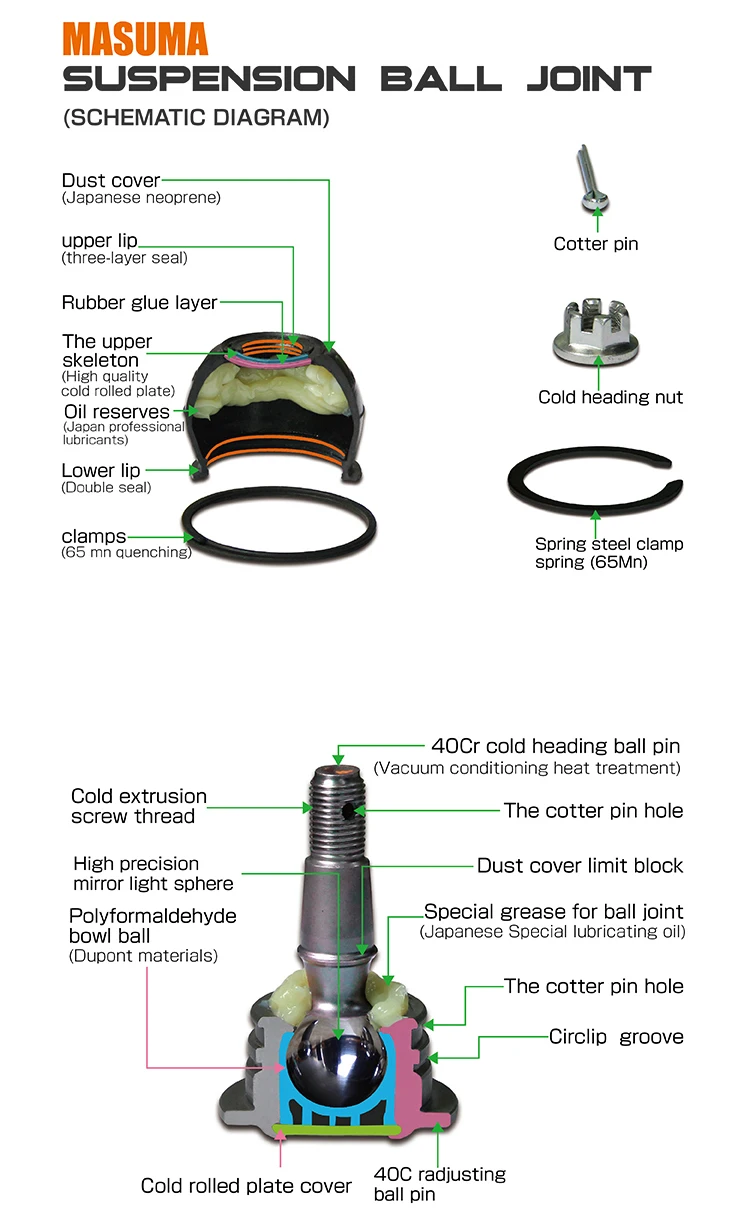 MASUMA
SUSPENSION BALL JOINT
(SCHEMATIC DIAGRAM)

Dust cover
(Japanese neoprene)

upper lip
(three-layer seal)

Rubber glue layer

The upper skeleton
(High quality cold rolled plate)

Oil reserves
(Japan professional lubricants)

Lower lip
(Double seal)

clamps
(65 mn quenching)

Cotter pin

Cold heading nut

Spring steel clamp spring (65Mn)

40Cr cold heading ball pin
(Vacuum conditioning heat treatment)

Cold extrusion screw thread

The cotter pin hole

High precision mirror light sphere

Dust cover limit block

Polyformaldehyde bowl ball
(Dupont materials)

Special grease for ball joint
(Japanese Special lubricating oil)

The cotter pin hole

Circlip groove

Cold rolled plate cover

40C radjusting ball pin