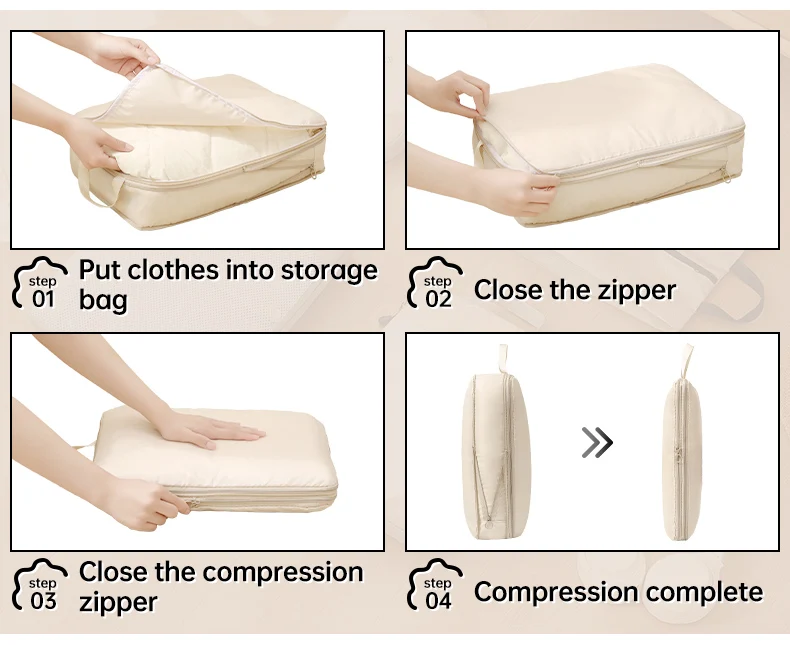 step 01 Put clothes into storage bag

step 02 Close the zipper

step 03 Close the compression zipper

step 04 Compression complete