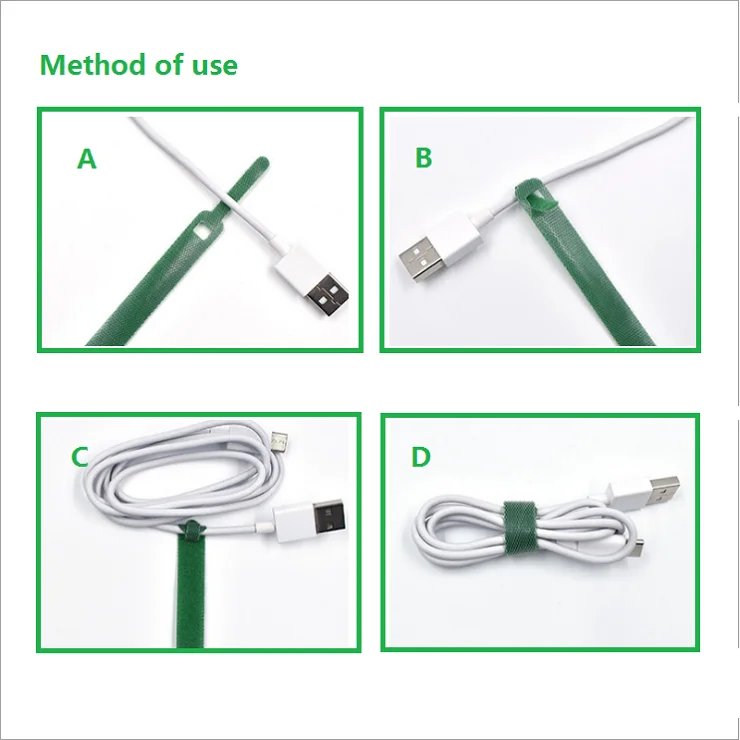 Method of use

A

B

C

D