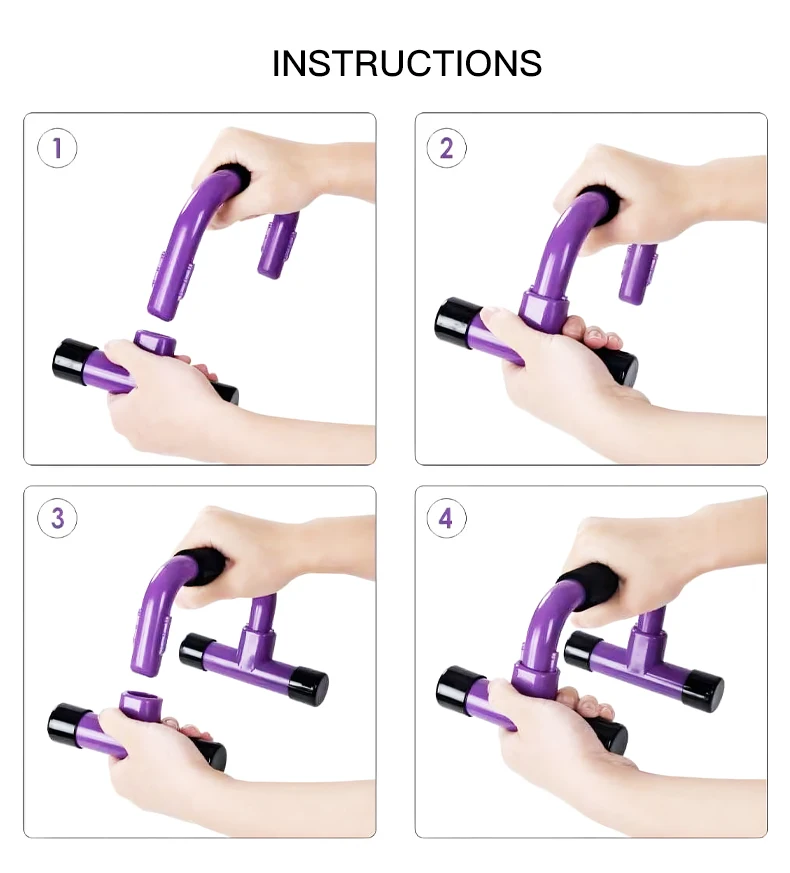 INSTRUCTIONS

1

2

3

4