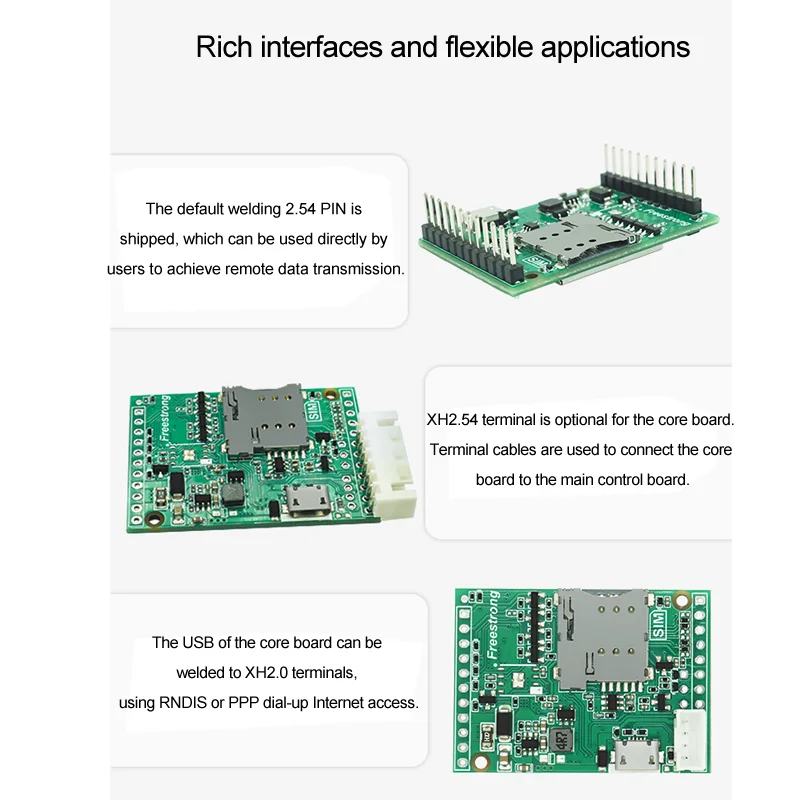 Rich interfaces and flexible applications

The default welding 2.54 PIN is shipped, which can be used directly by users to achieve remote data transmission.

Freestrong

SIM

Freestrong

SIM

XH2.54 terminal is optional for the core board. Terminal cables are used to connect the core board to the main control board.

The USB of the core board can be welded to XH2.0 terminals, using RNDIS or PPP dial-up Internet access.

Freestrong

SIM

4R7