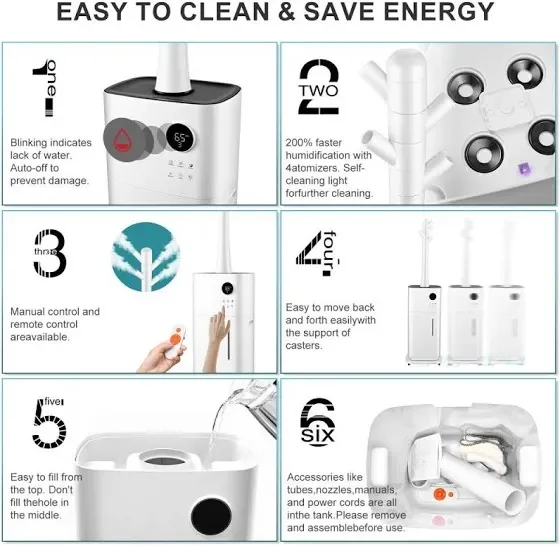 EASY TO CLEAN & SAVE ENERGY

1 one

Blinking indicates lack of water. Auto-off to prevent damage.

65

2 TWO

200% faster humidification with 4atomizers. Self-cleaning light forfurther cleaning.

3 three

Manual control and remote control areavailable.

4 four

Easy to move back and forth easilywith the support of casters.

5 five

Easy to fill from the top. Don't fill thehole in the middle.

6 six

Accessories like tubes,nozzles,manuals, and power cords are all inthe tank.Please remove and assemblebefore use.