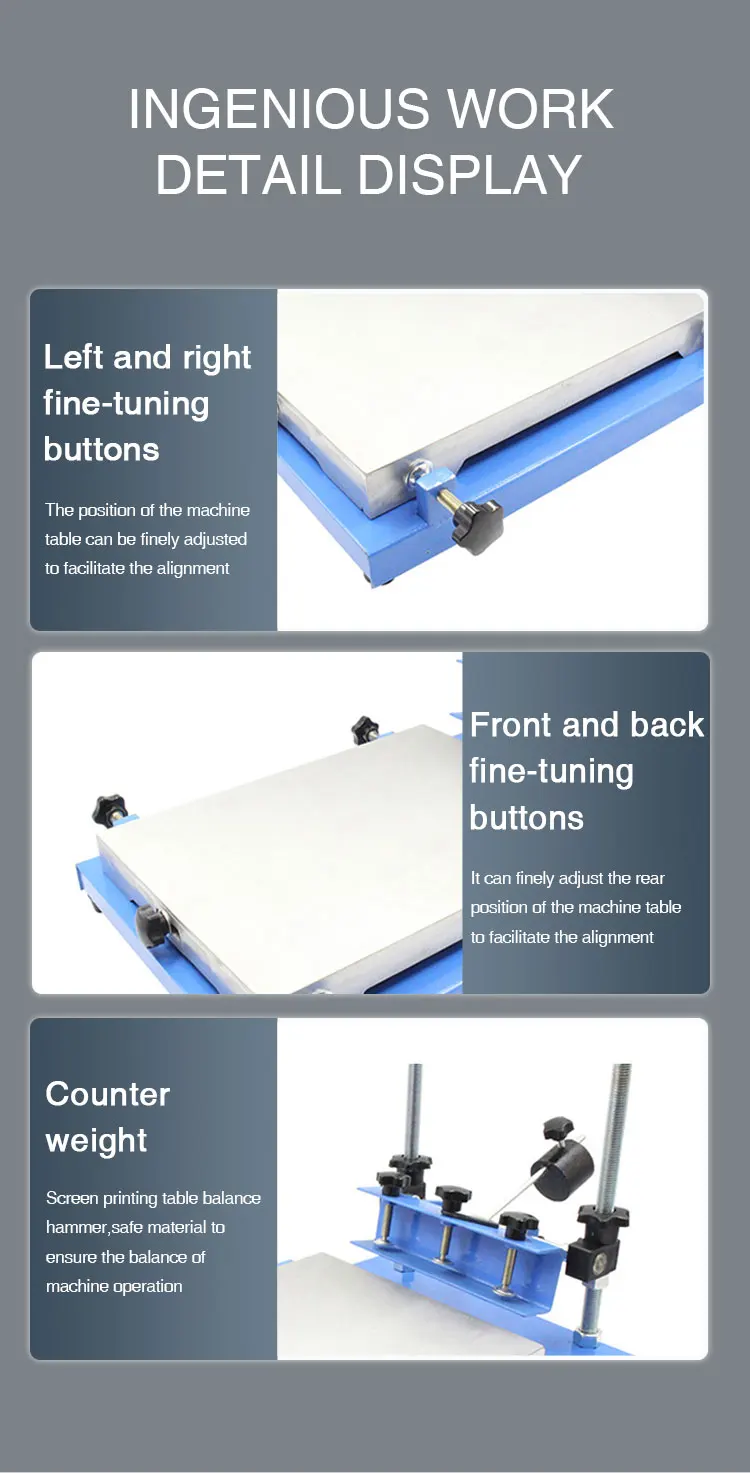 INGENIOUS WORK DETAIL DISPLAY

Left and right fine-tuning buttons

The position of the machine table can be finely adjusted to facilitate the alignment

Front and back fine-tuning buttons

It can finely adjust the rear position of the machine table to facilitate the alignment

Counter weight

Screen printing table balance hammer,safe material to ensure the balance of machine operation