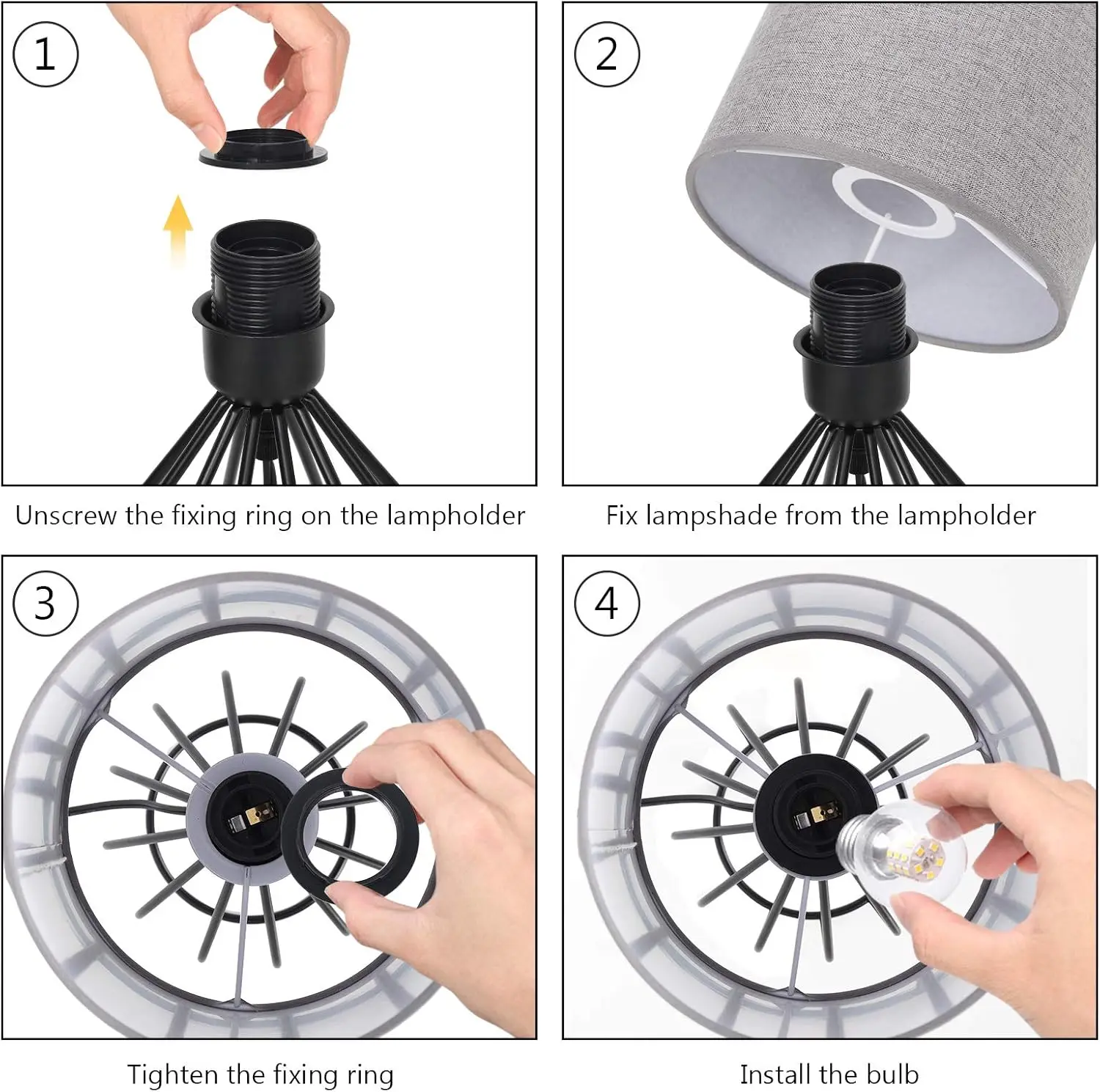 1

Unscrew the fixing ring on the lampholder

2

Fix lampshade from the lampholder

3

Tighten the fixing ring

4

Install the bulb