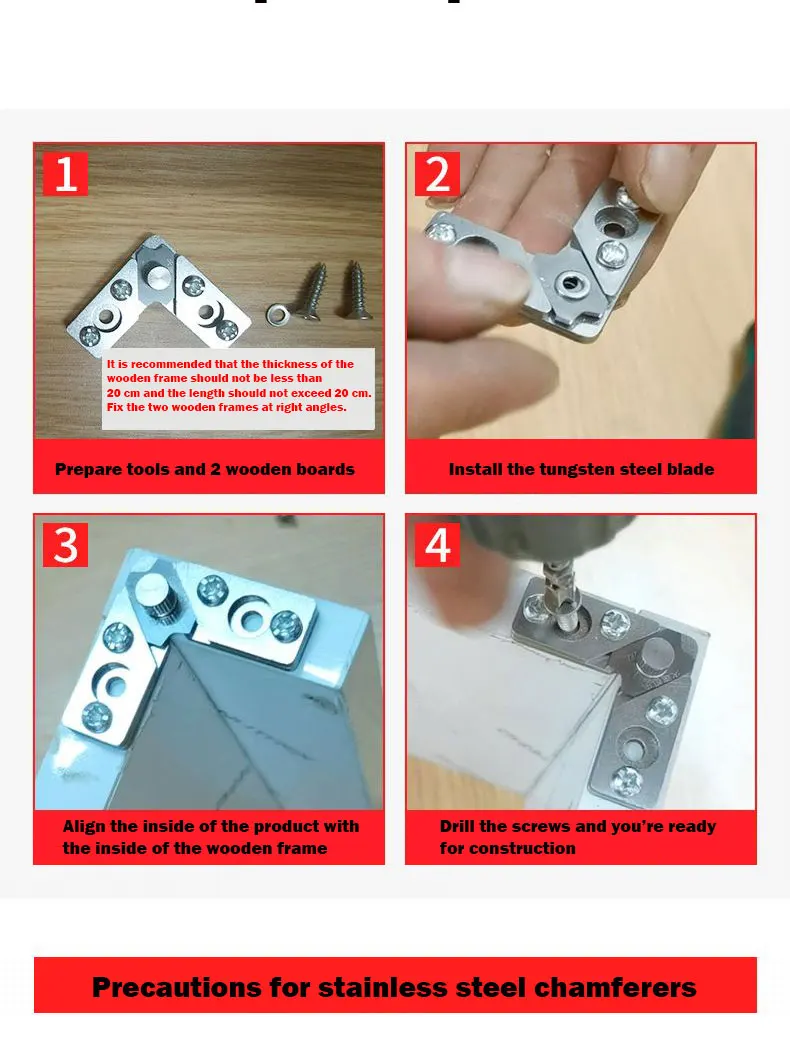 1

It is recommended that the thickness of the wooden frame should not be less than 20 cm and the length should not exceed 20 cm. Fix the two wooden frames at right angles.

Prepare tools and 2 wooden boards

2

Install the tungsten steel blade

3

Align the inside of the product with the inside of the wooden frame

4

Drill the screws and you're ready for construction

Precautions for stainless steel chamferers