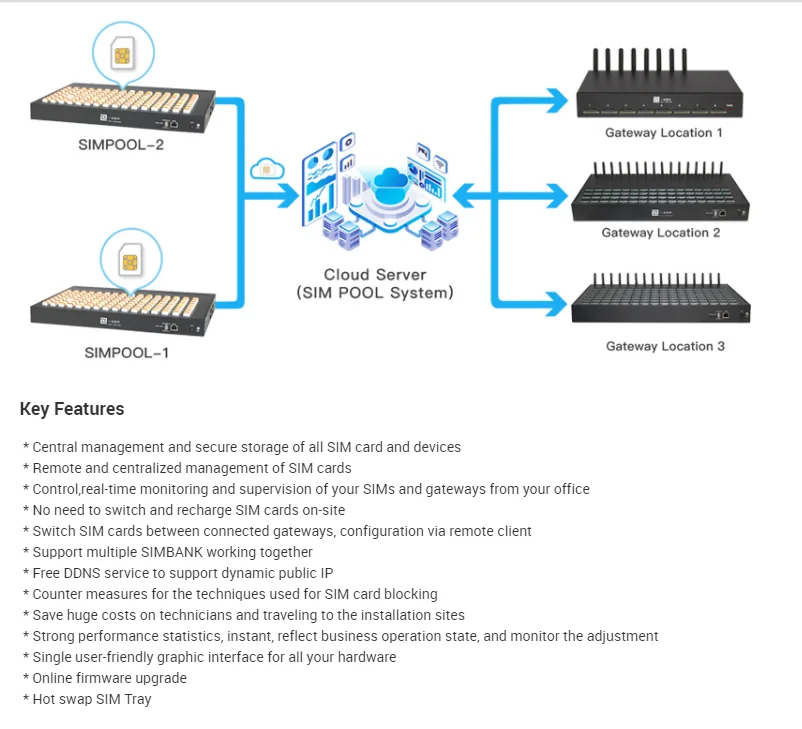 SIMPOOL-2

SIMPOOL-1

Cloud Server
(SIM POOL System)

Gateway Location 1

Gateway Location 2

Gateway Location 3

Key Features

* Central management and secure storage of all SIM card and devices
* Remote and centralized management of SIM cards
* Control,real-time monitoring and supervision of your SIMs and gateways from your office
* No need to switch and recharge SIM cards on-site
* Switch SIM cards between connected gateways, configuration via remote client
* Support multiple SIMBANK working together
* Free DDNS service to support dynamic public IP
* Counter measures for the techniques used for SIM card blocking
* Save huge costs on technicians and traveling to the installation sites
* Strong performance statistics, instant, reflect business operation state, and monitor the adjustment
* Single user-friendly graphic interface for all your hardware
* Online firmware upgrade
* Hot swap SIM Tray