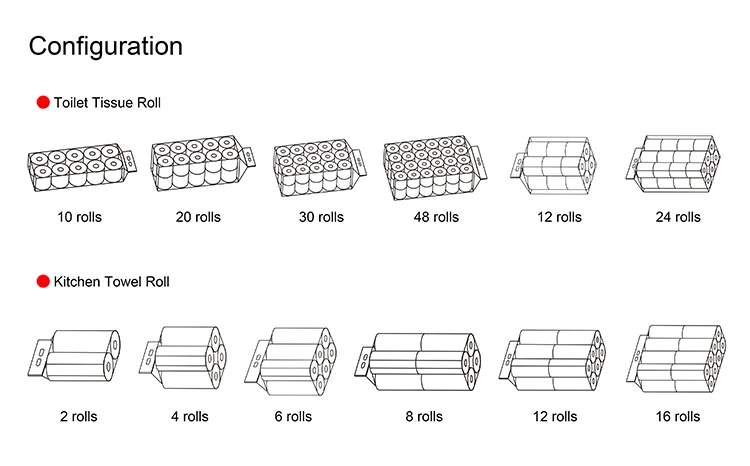 Configuration

Toilet Tissue Roll

10 rolls
20 rolls
30 rolls
48 rolls
12 rolls
24 rolls

Kitchen Towel Roll

2 rolls
4 rolls
6 rolls
8 rolls
12 rolls
16 rolls