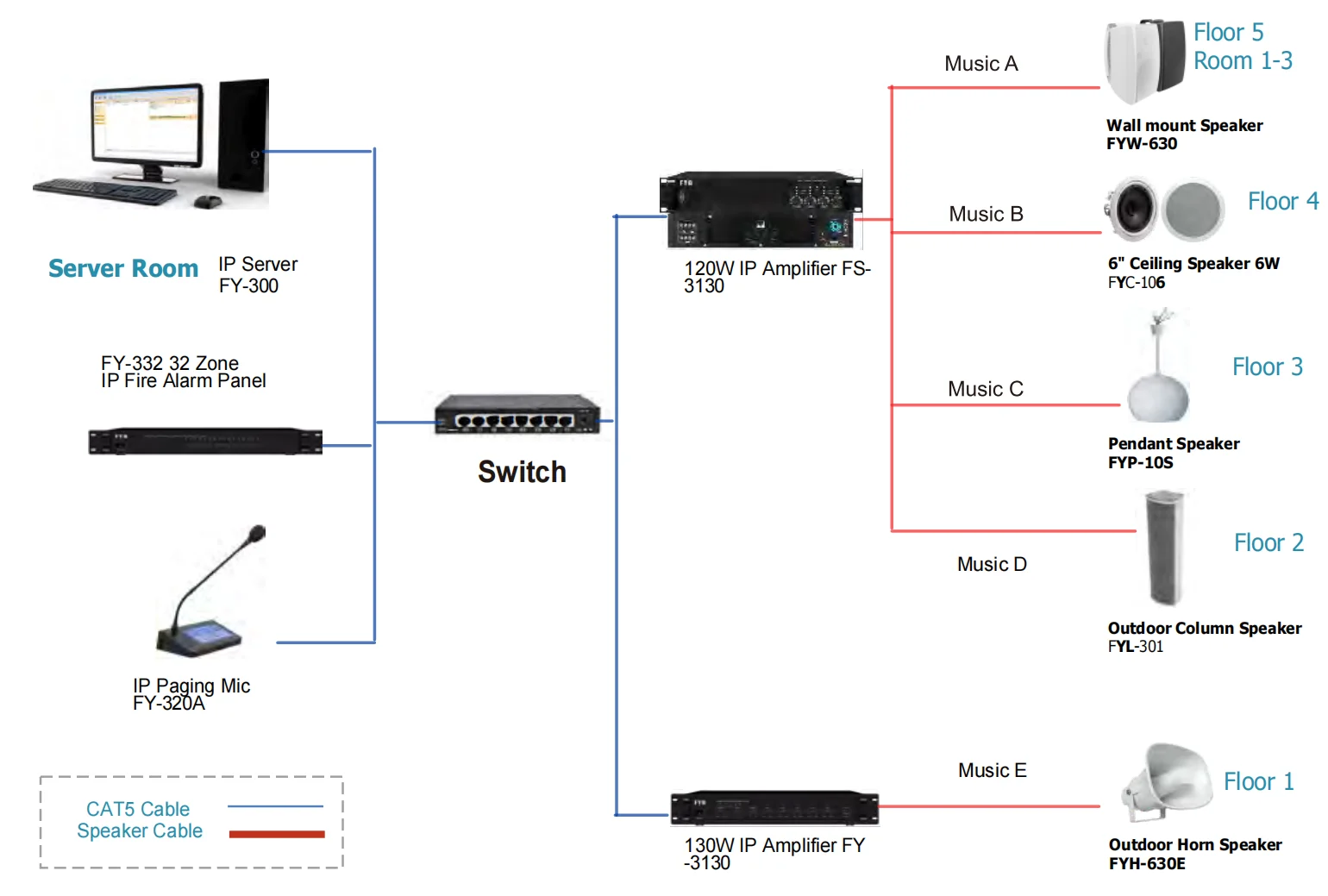 Server Room IP Server FY-300

FY-332 32 Zone IP Fire Alarm Panel

IP Paging Mic FY-320A

CAT5 Cable
Speaker Cable

Switch

120W IP Amplifier FS-3130

130W IP Amplifier FY-3130

Music A

Music B

Music C

Music D

Music E

Floor 5 Room 1-3

Wall mount Speaker FYW-630

Floor 4

6" Ceiling Speaker 6W FYC-106

Floor 3

Pendant Speaker FYP-10S

Floor 2

Outdoor Column Speaker FYL-301

Floor 1

Outdoor Horn Speaker FYH-630E