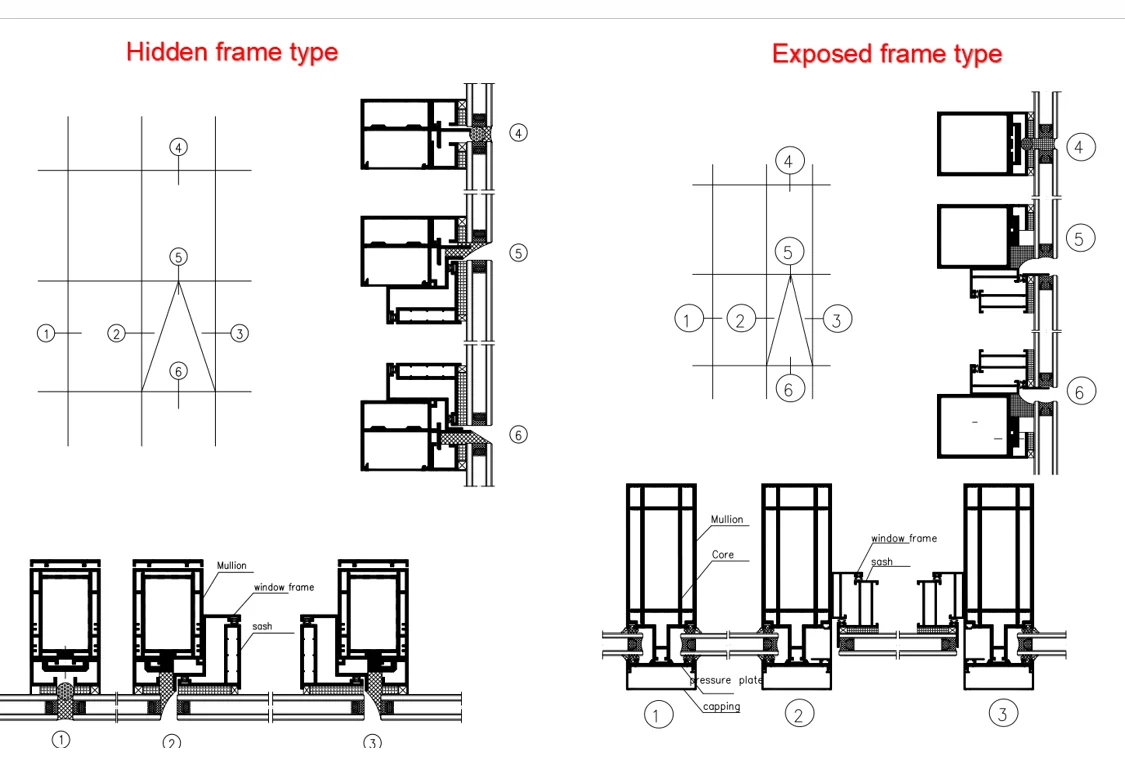 Hidden frame type

4
5
1
2
3
6

4
5
6

Mullion
window frame
sash

1
2
3

Exposed frame type

4
5
1
2
3
6

4
5
6

Mullion
Core
window frame
sash
pressure plate
capping

1
2
3