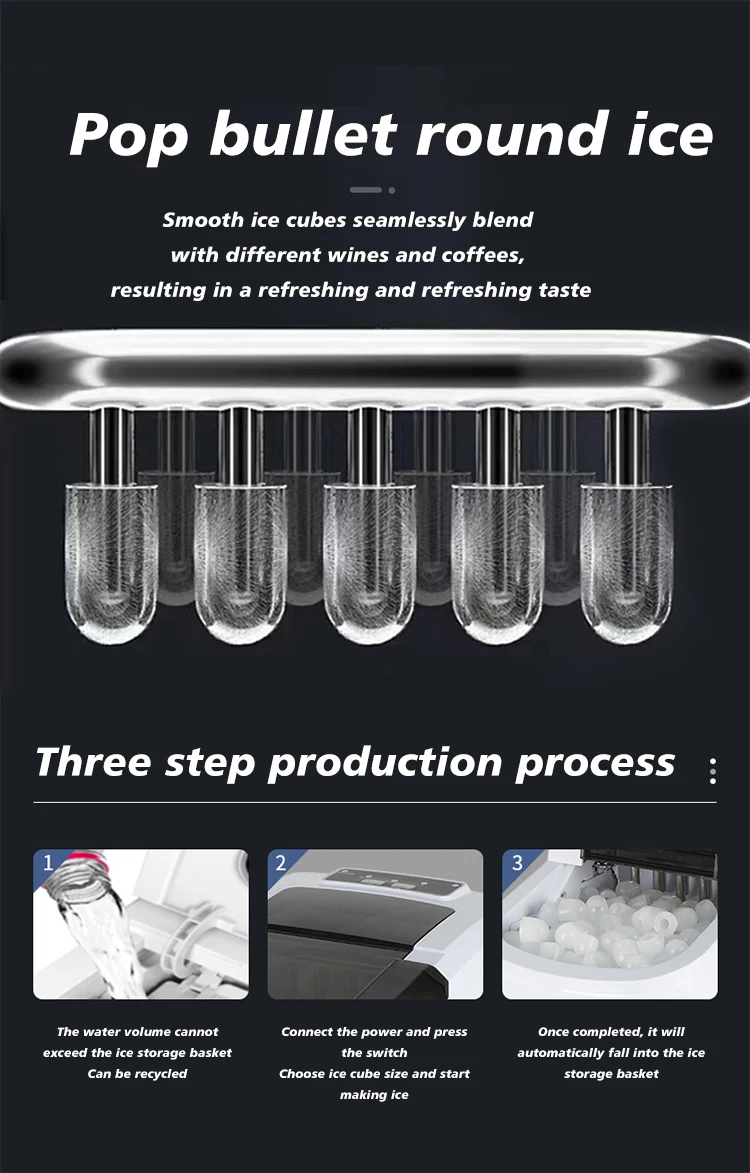 Pop bullet round ice

Smooth ice cubes seamlessly blend with different wines and coffees, resulting in a refreshing and refreshing taste

Three step production process

1

The water volume cannot exceed the ice storage basket Can be recycled

2

Connect the power and press the switch Choose ice cube size and start making ice

3

Once completed, it will automatically fall into the ice storage basket