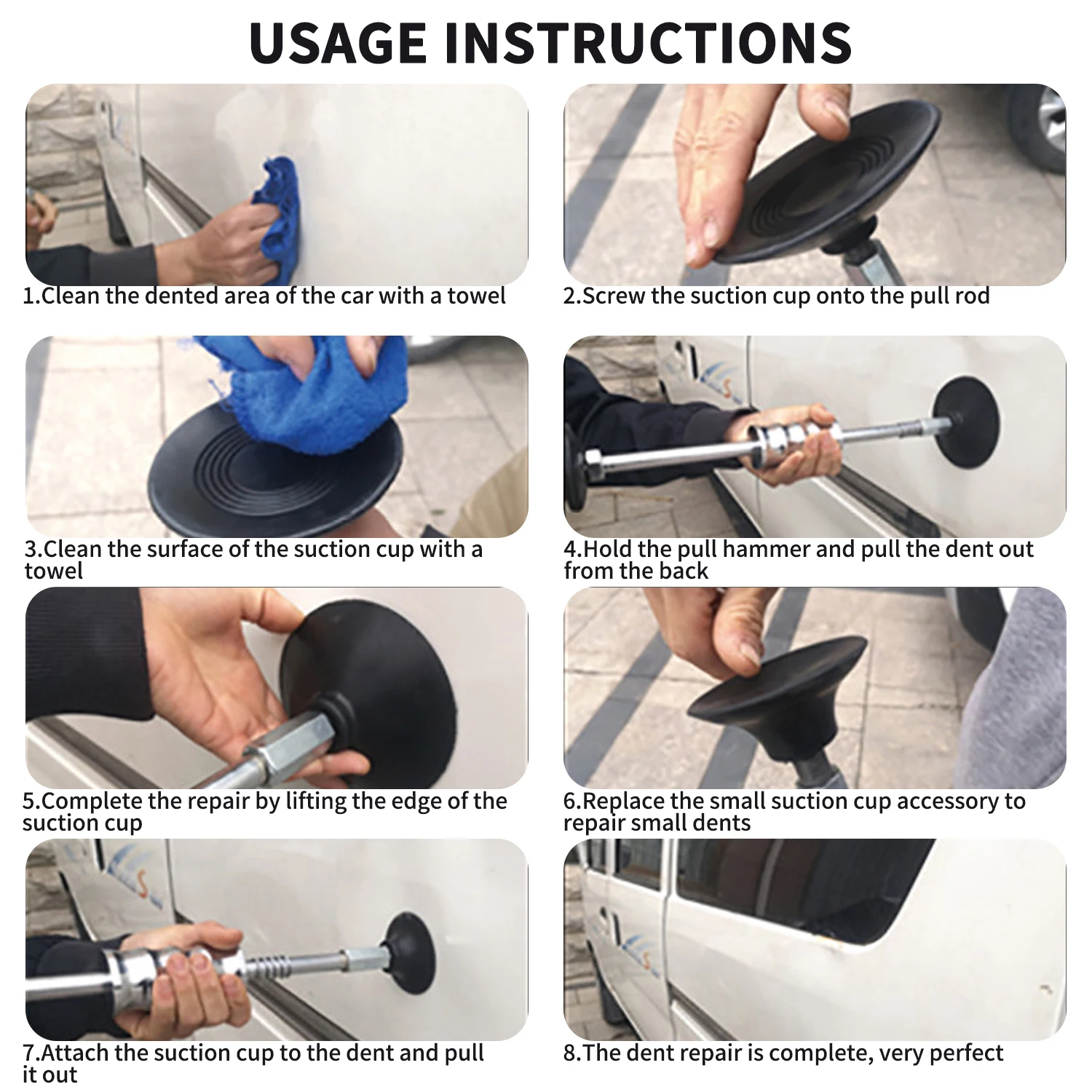 USAGE INSTRUCTIONS

1.Clean the dented area of the car with a towel

2.Screw the suction cup onto the pull rod

3.Clean the surface of the suction cup with a towel

4.Hold the pull hammer and pull the dent out from the back

5.Complete the repair by lifting the edge of the suction cup

6.Replace the small suction cup accessory to repair small dents

7.Attach the suction cup to the dent and pull it out

8.The dent repair is complete, very perfect