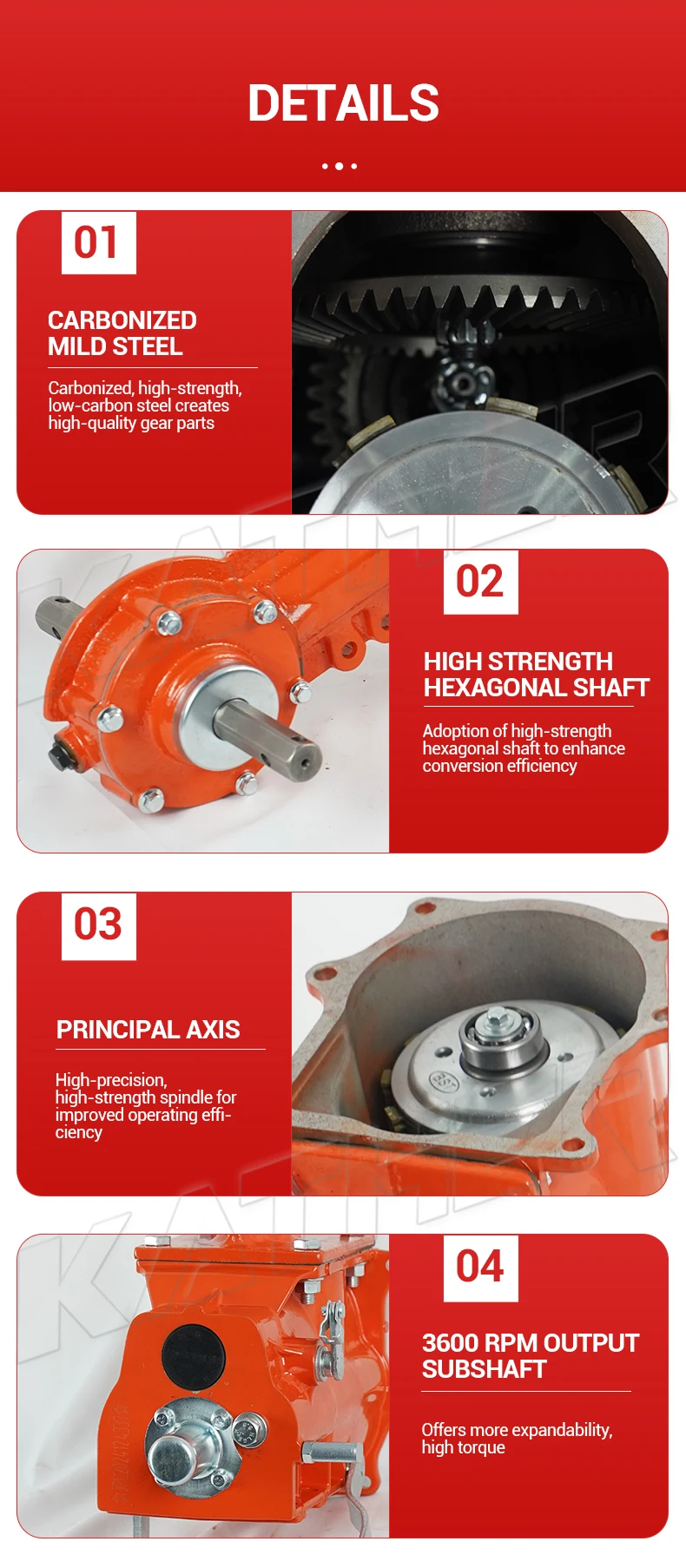 DETAILS

01

CARBONIZED MILD STEEL

Carbonized, high-strength, low-carbon steel creates high-quality gear parts

02

HIGH STRENGTH HEXAGONAL SHAFT

Adoption of high-strength hexagonal shaft to enhance conversion efficiency

03

PRINCIPAL AXIS

High-precision, high-strength spindle for improved operating efficiency

04

3600 RPM OUTPUT SUBSHAFT

Offers more expandability, high torque