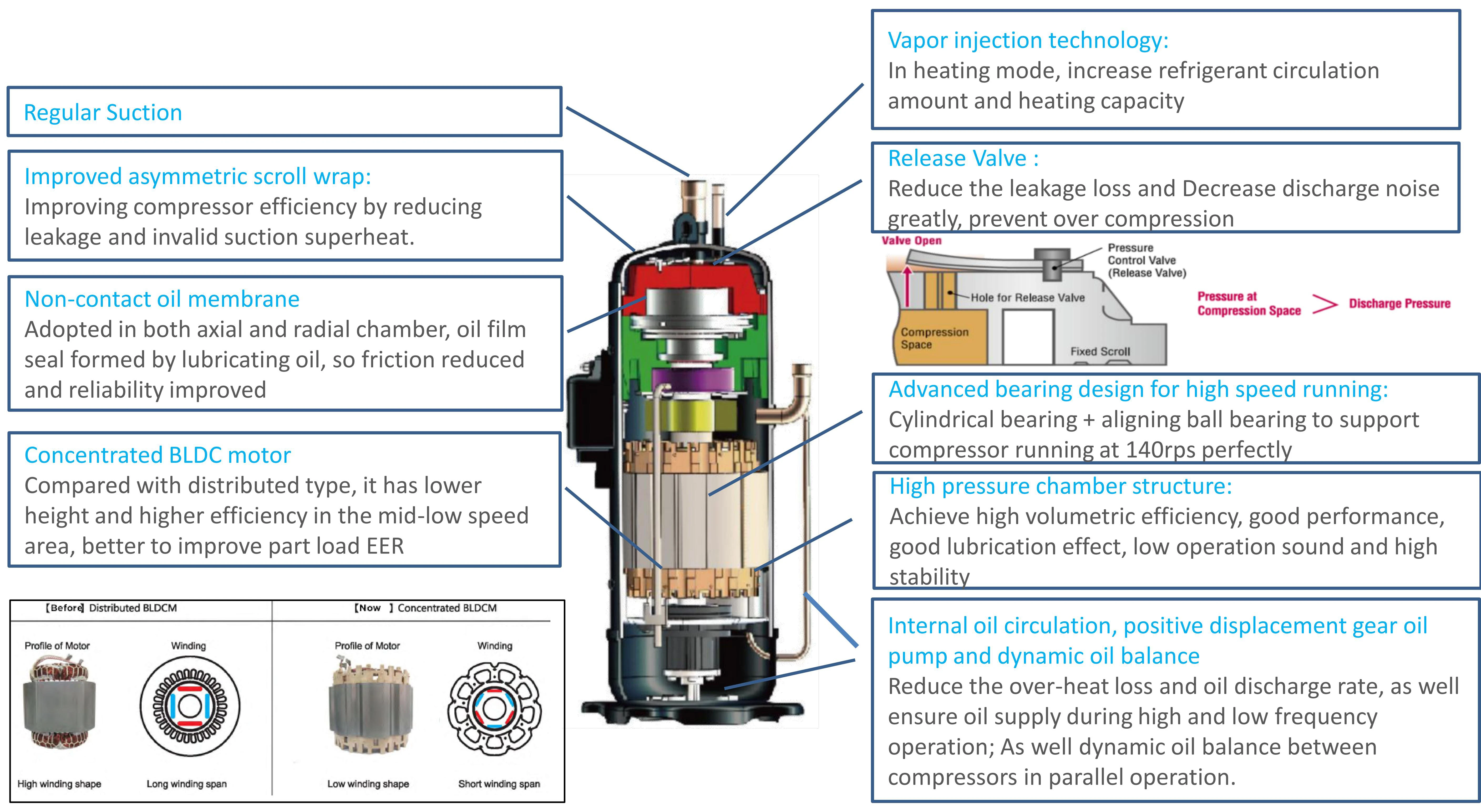 Regular Suction

Improved asymmetric scroll wrap:
Improving compressor efficiency by reducing leakage and invalid suction superheat.

Non-contact oil membrane
Adopted in both axial and radial chamber, oil film seal formed by lubricating oil, so friction reduced and reliability improved

Concentrated BLDC motor
Compared with distributed type, it has lower height and higher efficiency in the mid-low speed area, better to improve part load EER

【Before】 Distributed BLDCM

Profile of Motor

Winding

High winding shape

Long winding span

【Now 】 Concentrated BLDCM

Profile of Motor

Winding

Low winding shape

Short winding span

Vapor injection technology:
In heating mode, increase refrigerant circulation amount and heating capacity

Release Valve :
Reduce the leakage loss and Decrease discharge noise greatly, prevent over compression

Valve Open

Pressure Control Valve (Release Valve)

Hole for Release Valve

Compression Space

Fixed Scroll

Pressure at Compression Space > Discharge Pressure

Advanced bearing design for high speed running:
Cylindrical bearing + aligning ball bearing to support compressor running at 140rps perfectly

High pressure chamber structure:
Achieve high volumetric efficiency, good performance, good lubrication effect, low operation sound and high stability

Internal oil circulation, positive displacement gear oil pump and dynamic oil balance
Reduce the over-heat loss and oil discharge rate, as well ensure oil supply during high and low frequency operation; As well dynamic oil balance between compressors in parallel operation.