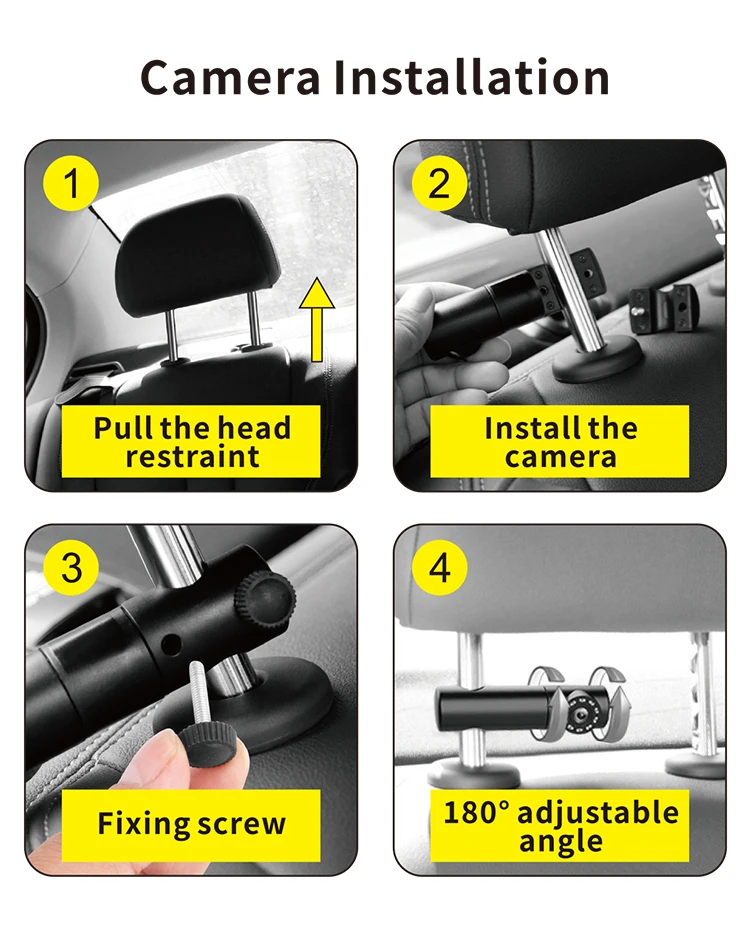 Camera Installation

1

Pull the head restraint

2

Install the camera

3

Fixing screw

4

180° adjustable angle