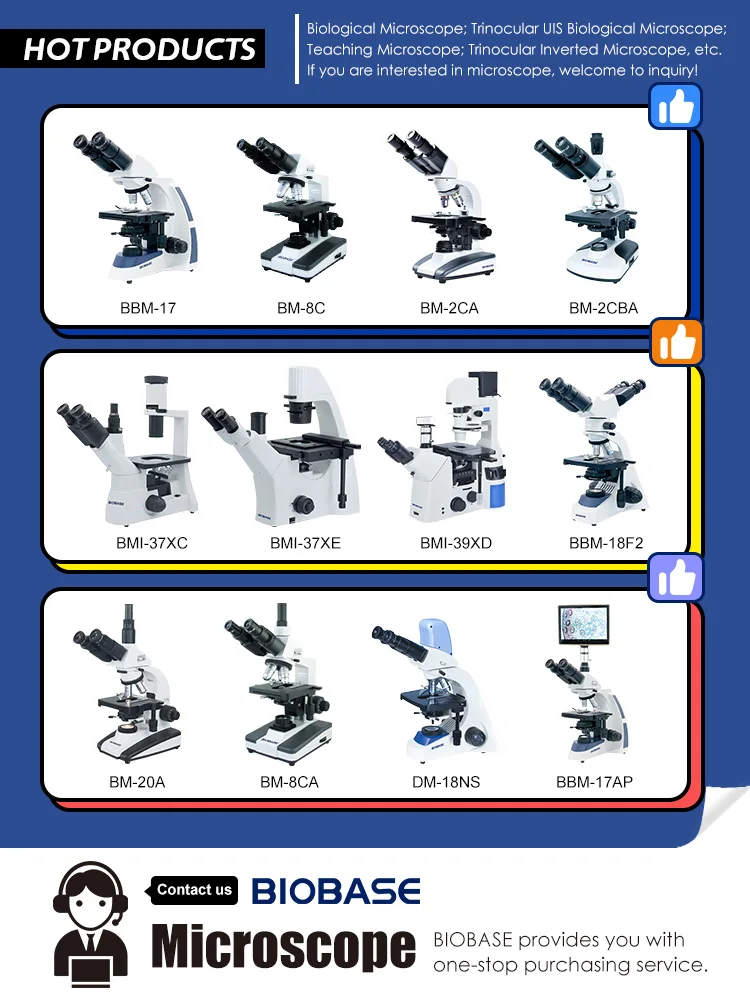 HOT PRODUCTS

Biological Microscope; Trinocular UIS Biological Microscope; Teaching Microscope; Trinocular Inverted Microscope, etc. If you are interested in microscope, welcome to inquiry!

BBM-17
BM-8C
BM-2CA
BM-2CBA

BMI-37XC
BMI-37XE
BMI-39XD
BBM-18F2

BM-20A
BM-8CA
DM-18NS
BBM-17AP

Contact us
BIOBASE
Microscope
BIOBASE provides you with one-stop purchasing service.