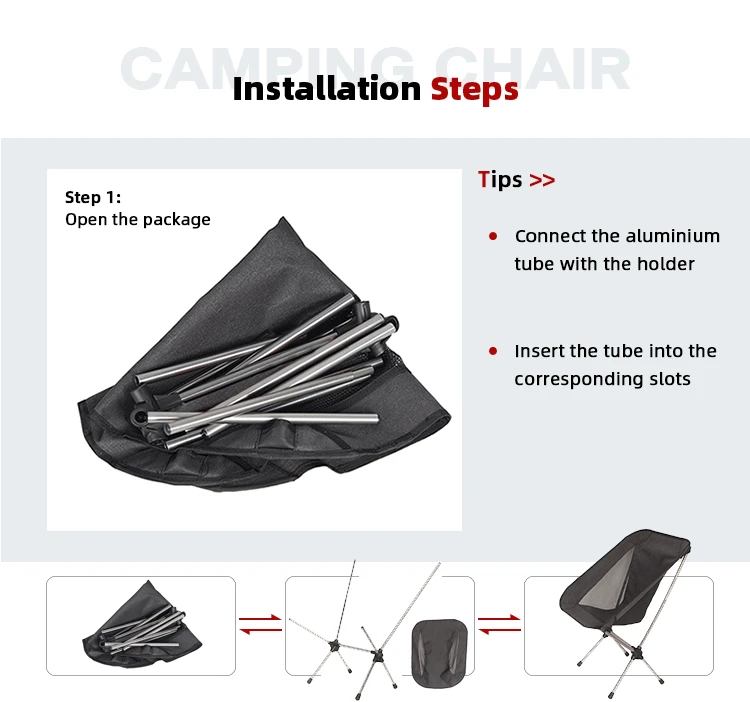 CAMPING CHAIR

Installation Steps

Step 1:
Open the package

Tips >>

Connect the aluminium tube with the holder

Insert the tube into the corresponding slots