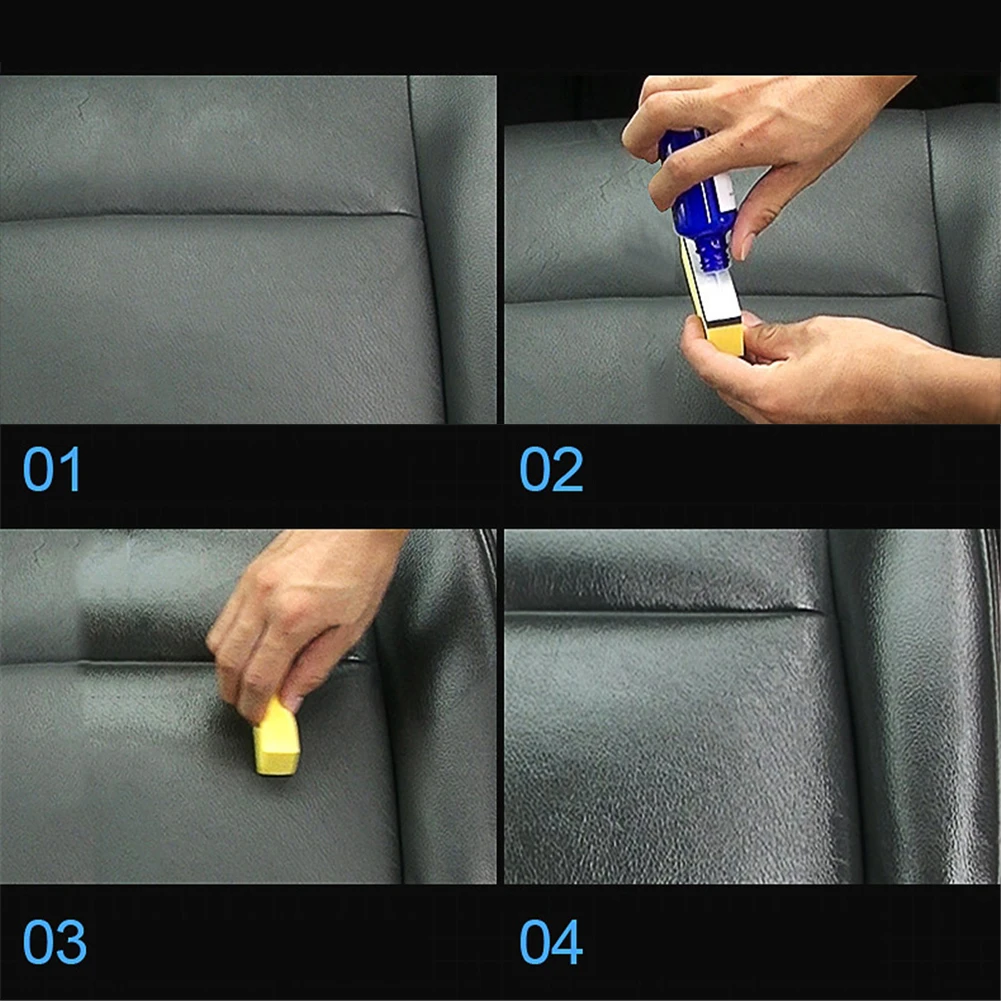 01

02

03

04