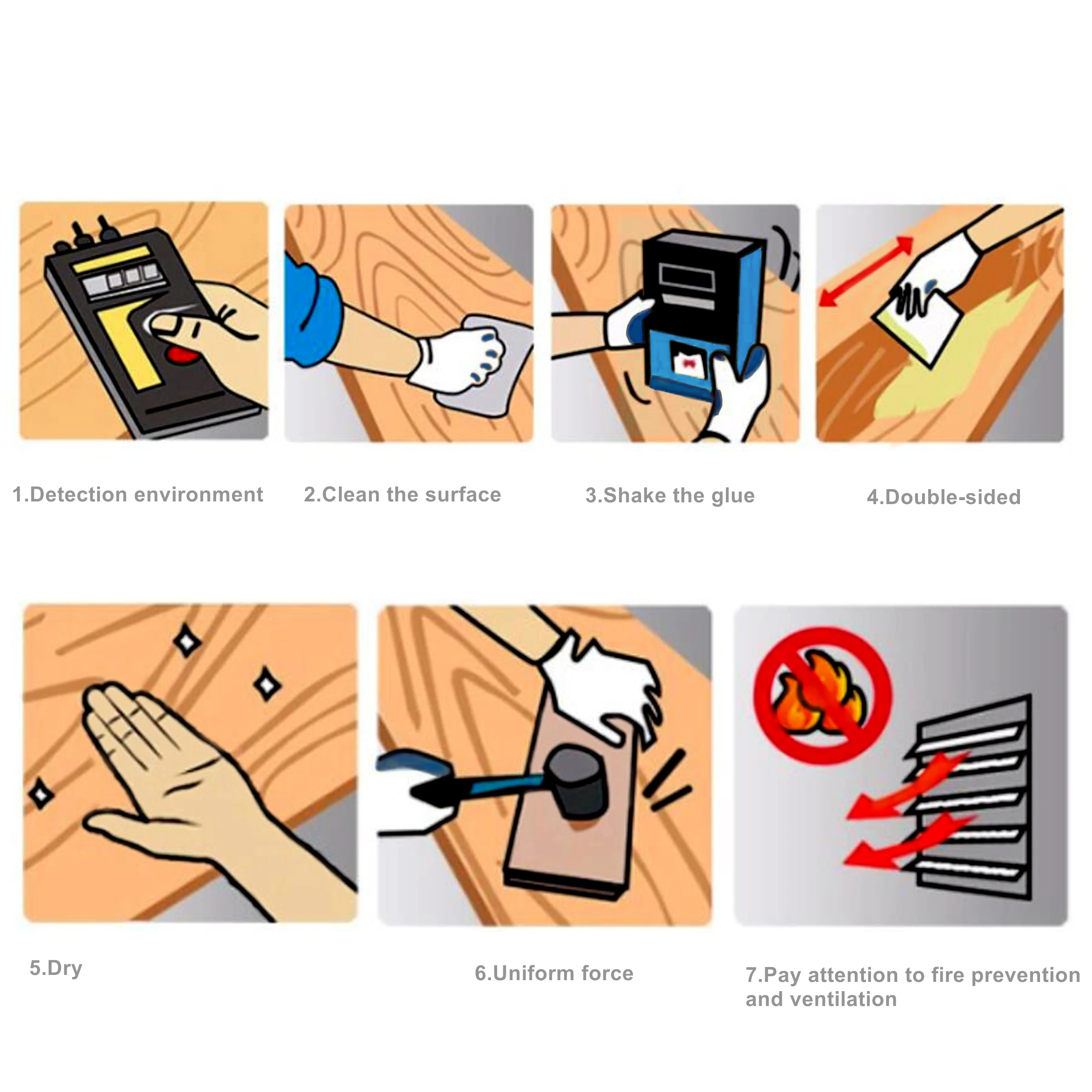 1.Detection environment

2.Clean the surface

3.Shake the glue

4.Double-sided

5.Dry

6.Uniform force

7.Pay attention to fire prevention and ventilation