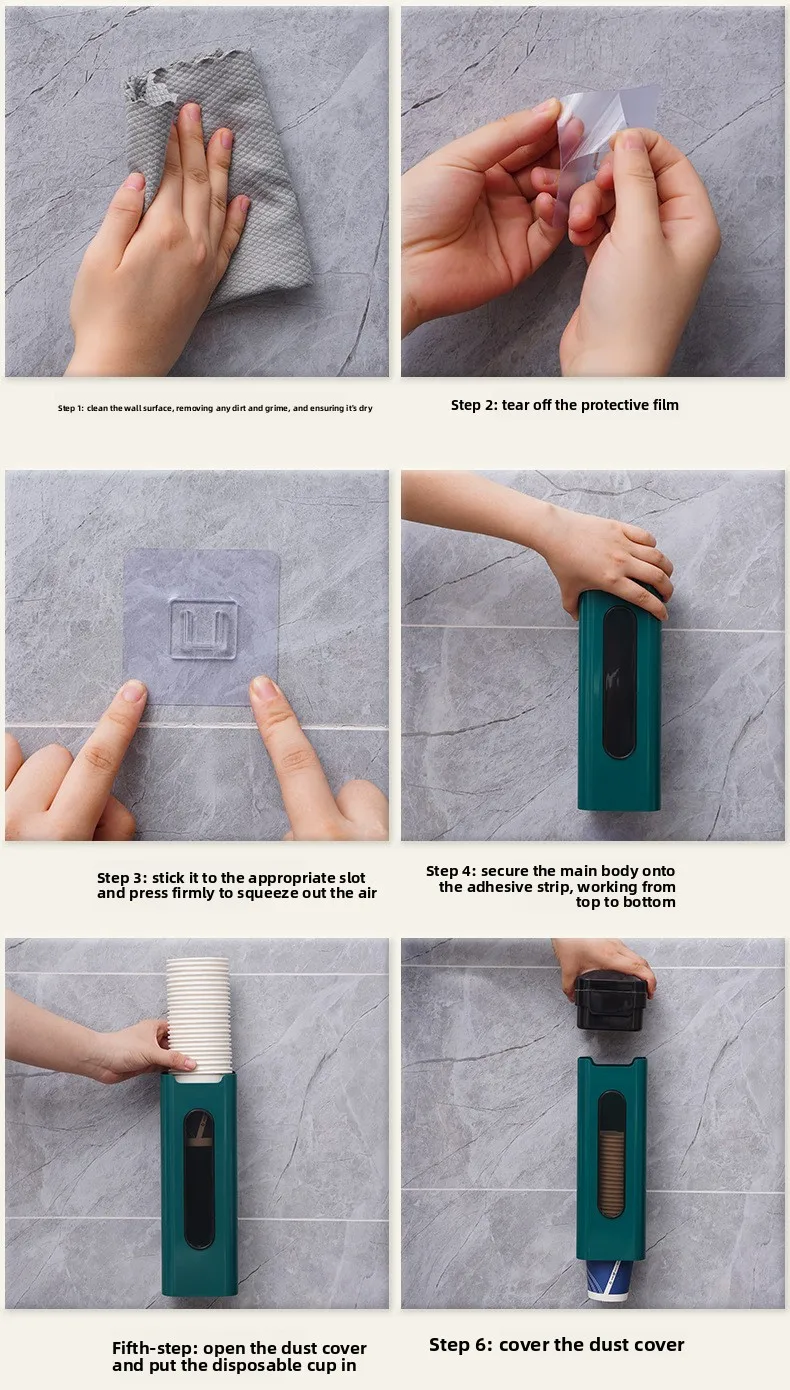 Step 1: clean the wall surface, removing any dirt and grime, and ensuring it's dry

Step 2: tear off the protective film

Step 3: stick it to the appropriate slot and press firmly to squeeze out the air

Step 4: secure the main body onto the adhesive strip, working from top to bottom

Fifth-step: open the dust cover and put the disposable cup in

Step 6: cover the dust cover