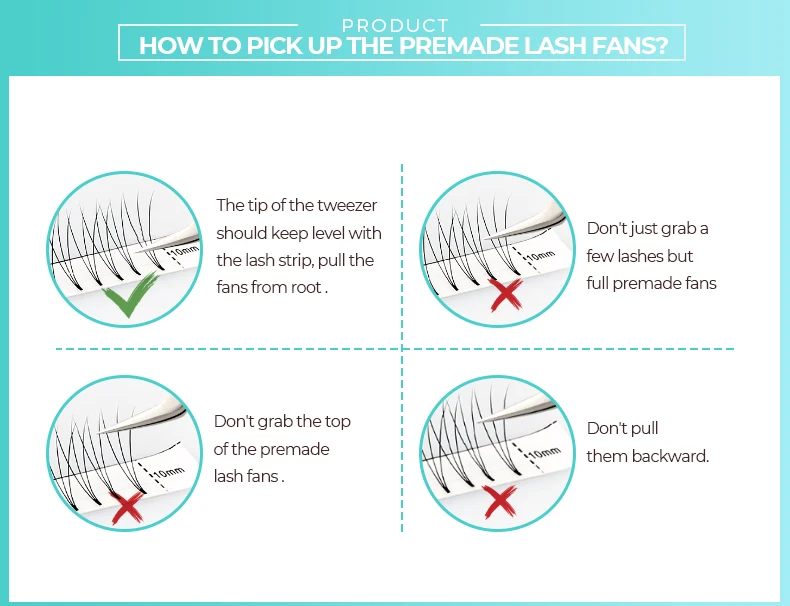 PRODUCT
HOW TO PICK UP THE PREMADE LASH FANS?

10mm

The tip of the tweezer should keep level with the lash strip, pull the fans from root .

10mm

Don't just grab a few lashes but full premade fans

10mm

Don't grab the top of the premade lash fans .

10mm

Don't pull them backward.