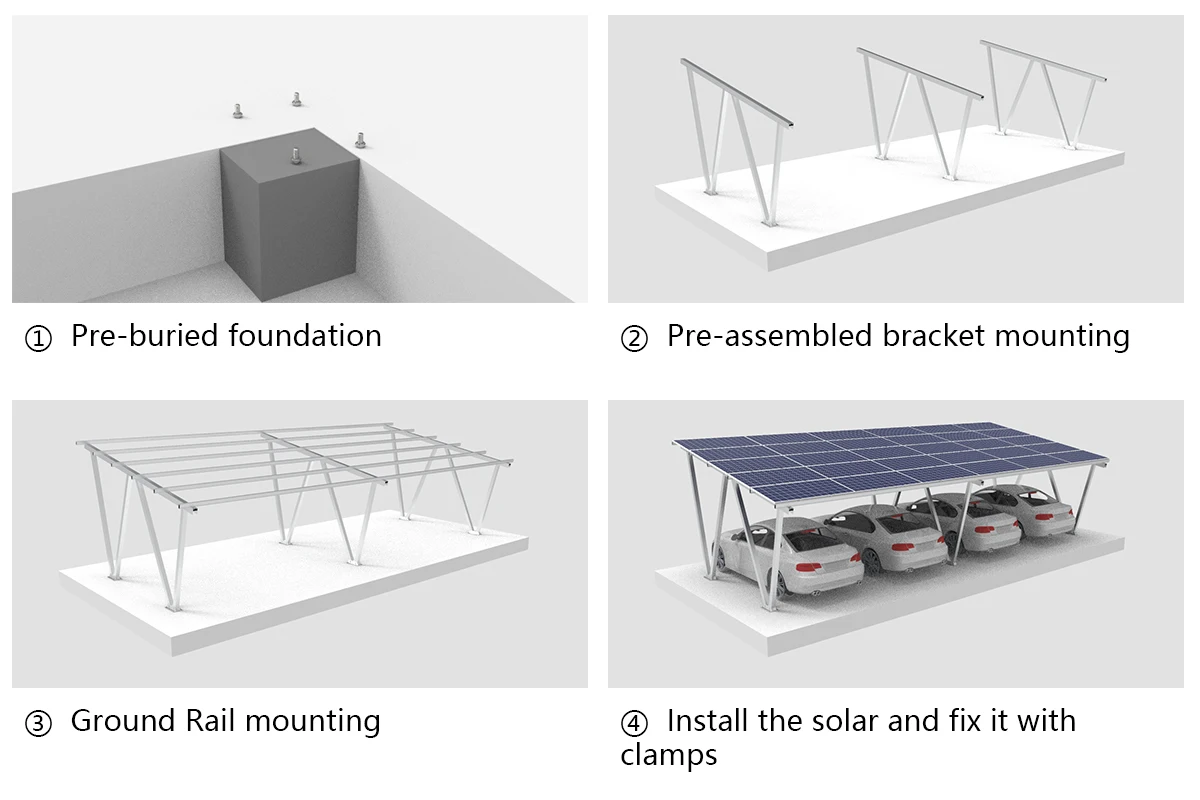 ① Pre-buried foundation

② Pre-assembled bracket mounting

③ Ground Rail mounting

④ Install the solar and fix it with clamps