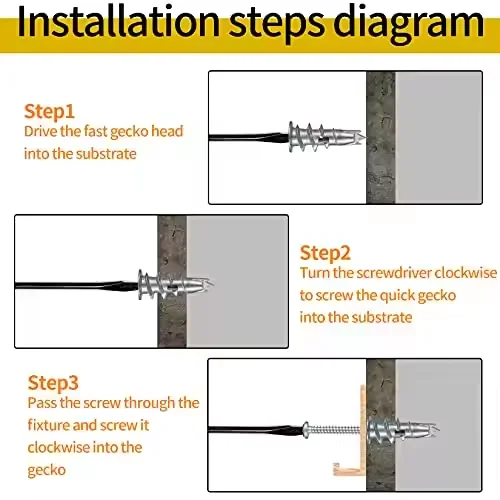 Installation steps diagram

Step1
Drive the fast gecko head into the substrate

Step2
Turn the screwdriver clockwise to screw the quick gecko into the substrate

Step3
Pass the screw through the fixture and screw it clockwise into the gecko