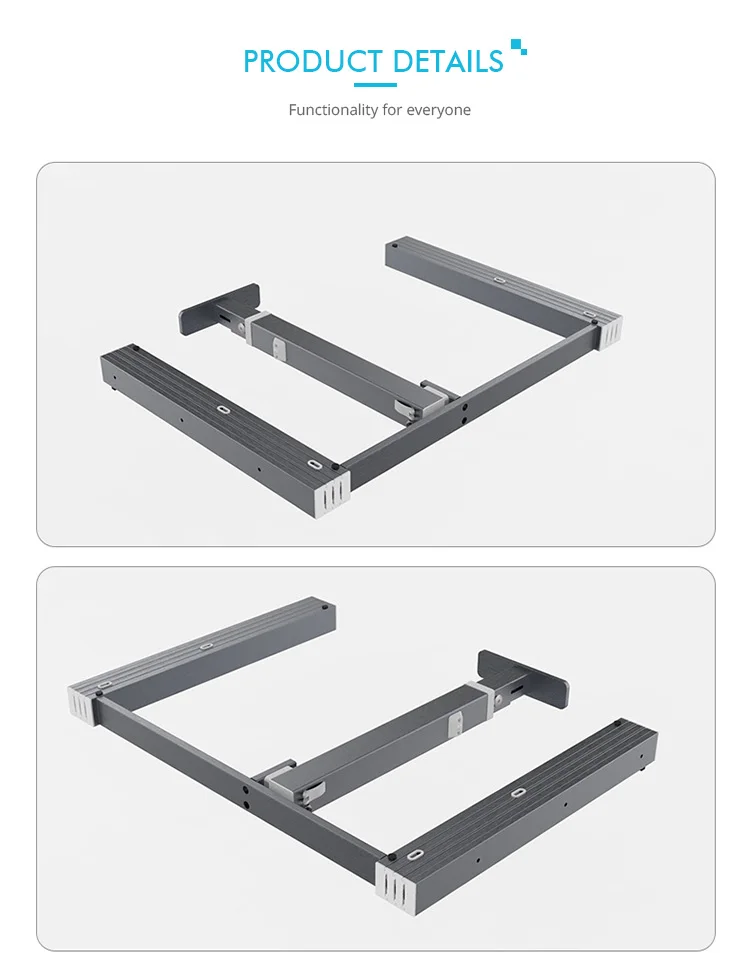 PRODUCT DETAILS

Functionality for everyone