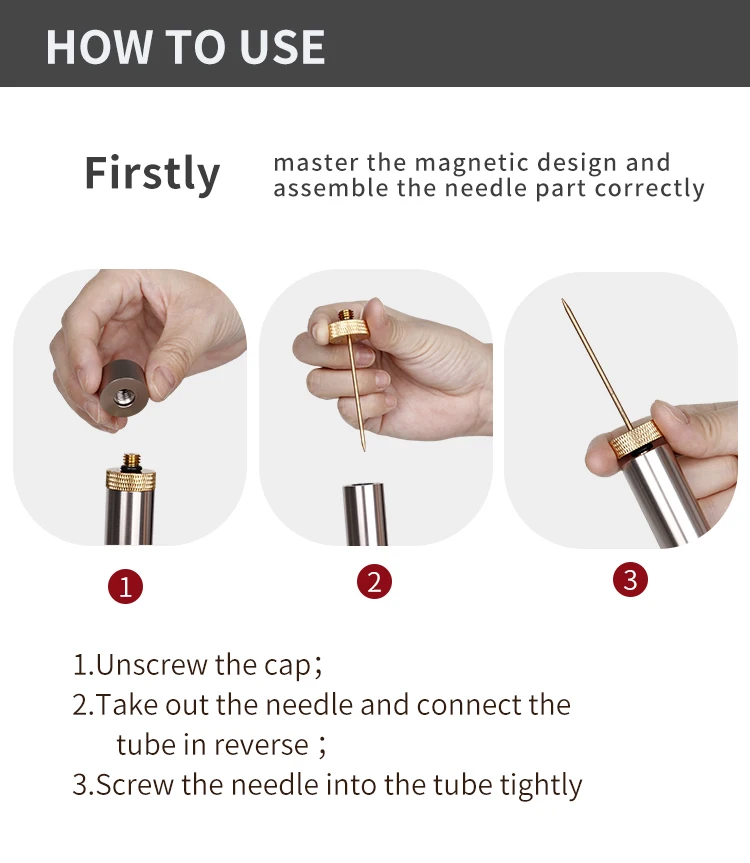 HOW TO USE

Firstly master the magnetic design and assemble the needle part correctly

1

2

3

1.Unscrew the cap;
2.Take out the needle and connect the tube in reverse ;
3.Screw the needle into the tube tightly