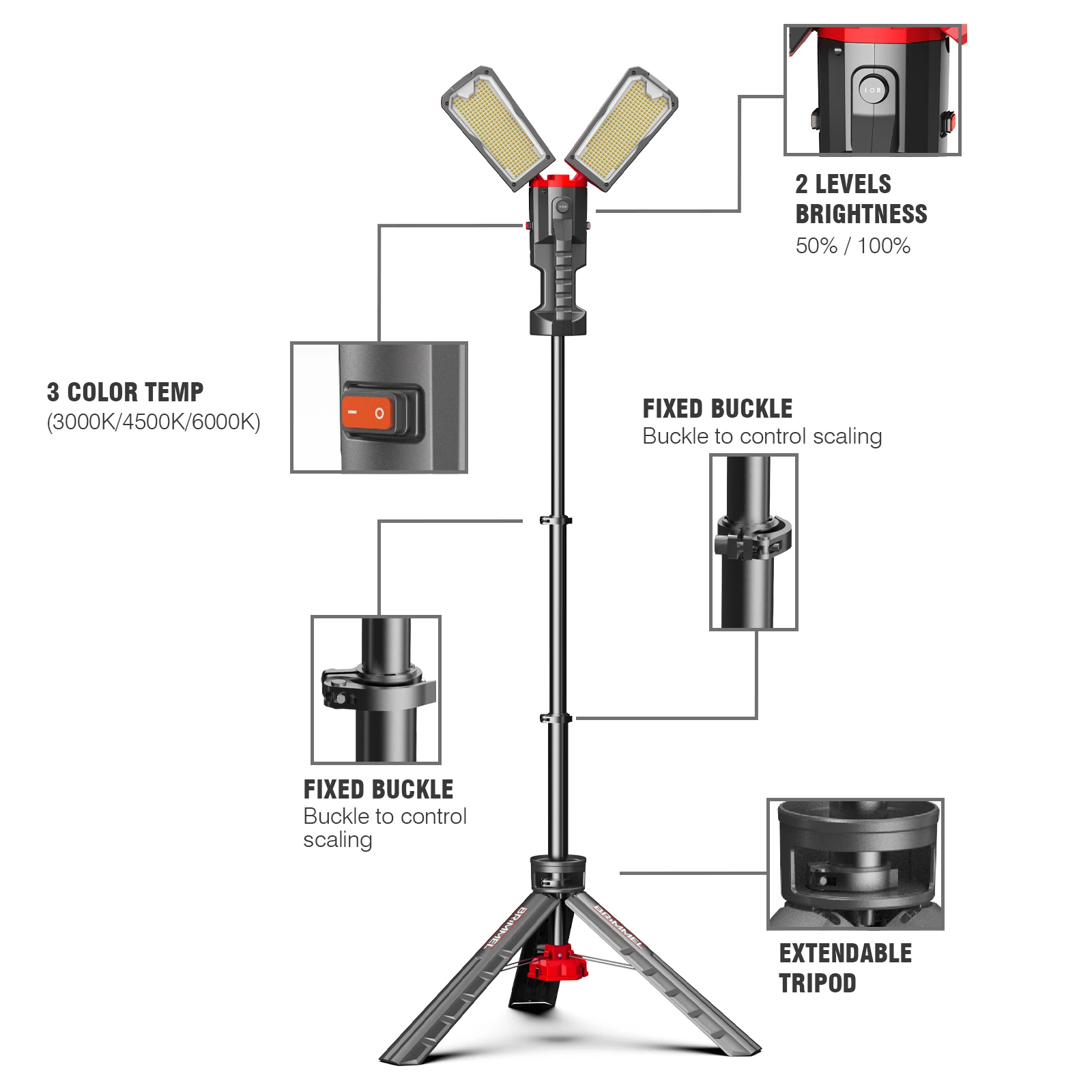 2 LEVELS BRIGHTNESS
50% / 100%

3 COLOR TEMP
(3000K/4500K/6000K)

FIXED BUCKLE
Buckle to control scaling

FIXED BUCKLE
Buckle to control scaling

EXTENDABLE TRIPOD

BRIMMEL

BRIMMEL