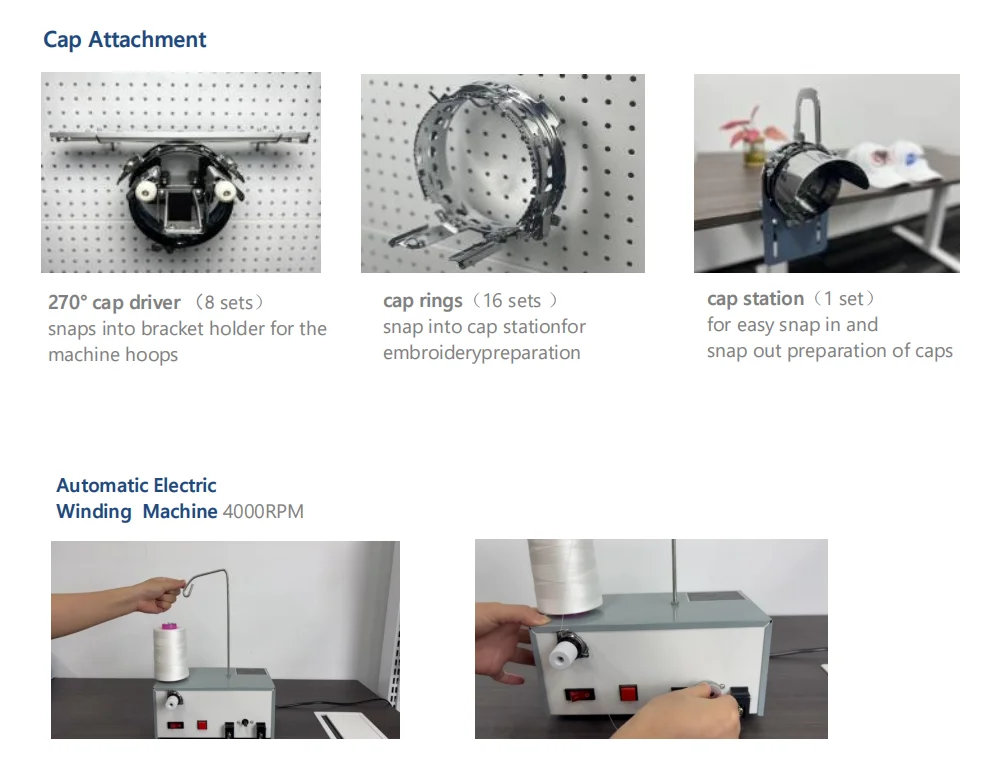 Cap Attachment

270° cap driver （8 sets）
snaps into bracket holder for the machine hoops

cap rings（16 sets ）
snap into cap stationfor embroiderypreparation

cap station（1 set）
for easy snap in and snap out preparation of caps

Automatic Electric Winding Machine 4000RPM