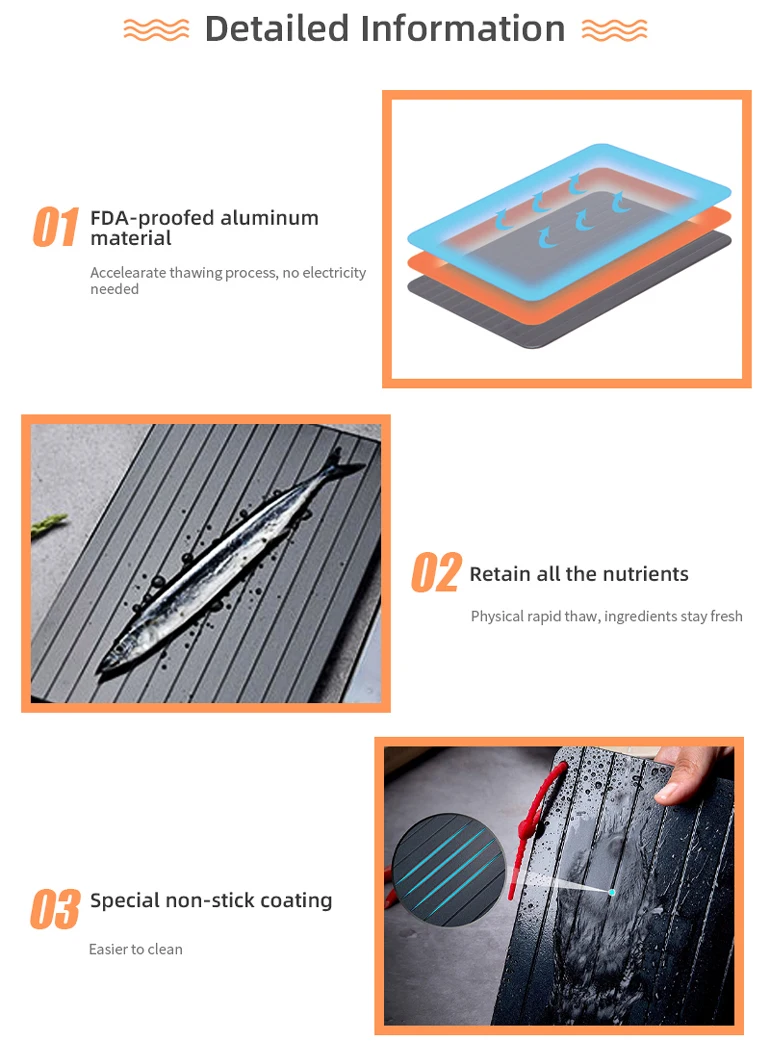 Detailed Information

01 FDA-proofed aluminum material

Accelearate thawing process, no electricity needed

02 Retain all the nutrients

Physical rapid thaw, ingredients stay fresh

03 Special non-stick coating

Easier to clean