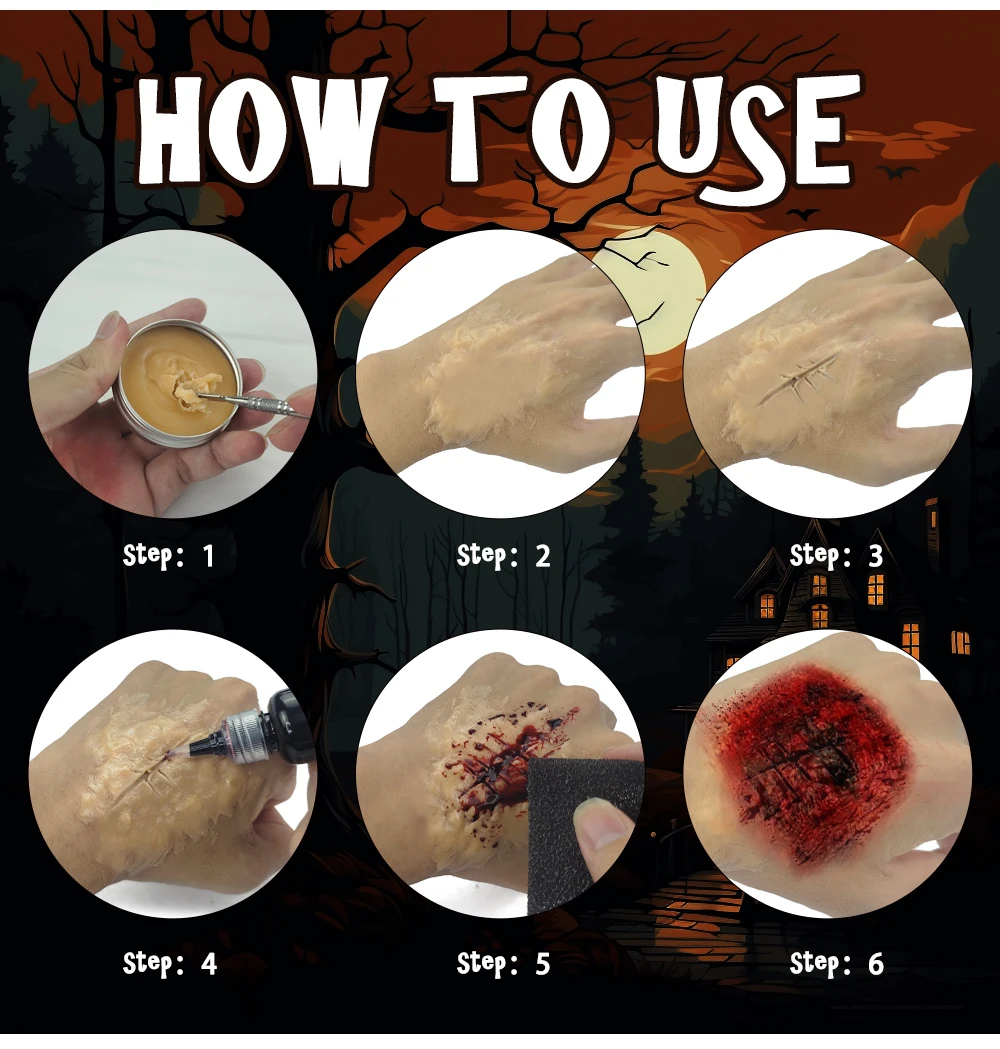 HOW TO USE

Step: 1

Step: 2

Step: 3

Step: 4

Step: 5

Step: 6