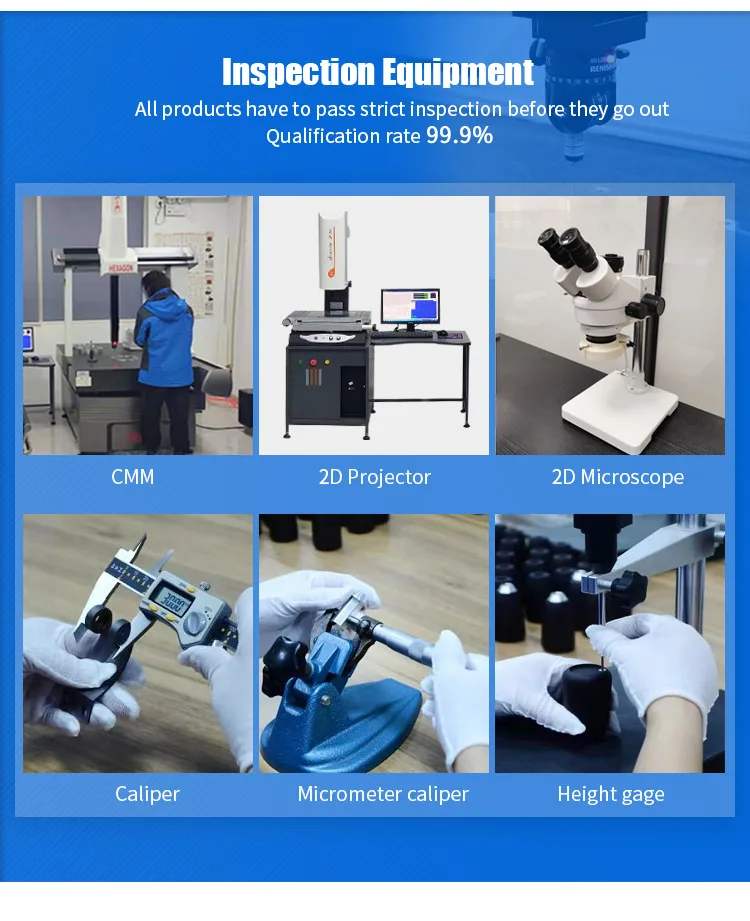 Inspection Equipment
All products have to pass strict inspection before they go out
Qualification rate 99.9%

HEXAGON

CMM

2D Projector

2D Microscope

Caliper

Micrometer caliper

Height gage