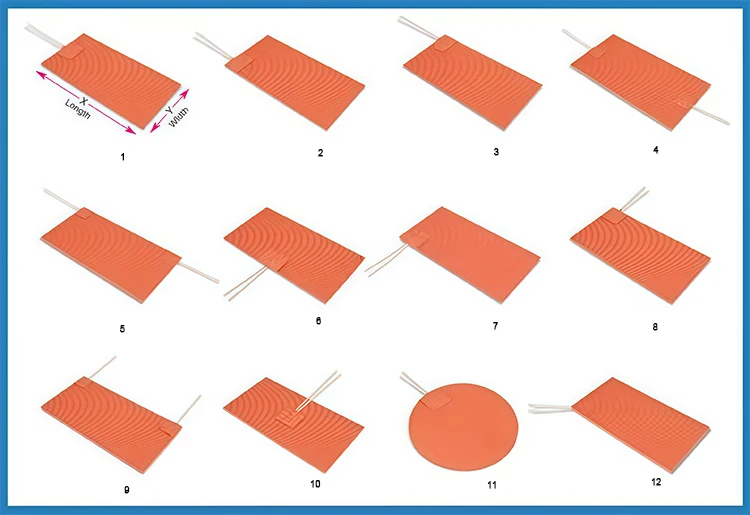 X
Length
Y
Width
1
2
3
4
5
6
7
8
9
10
11
12