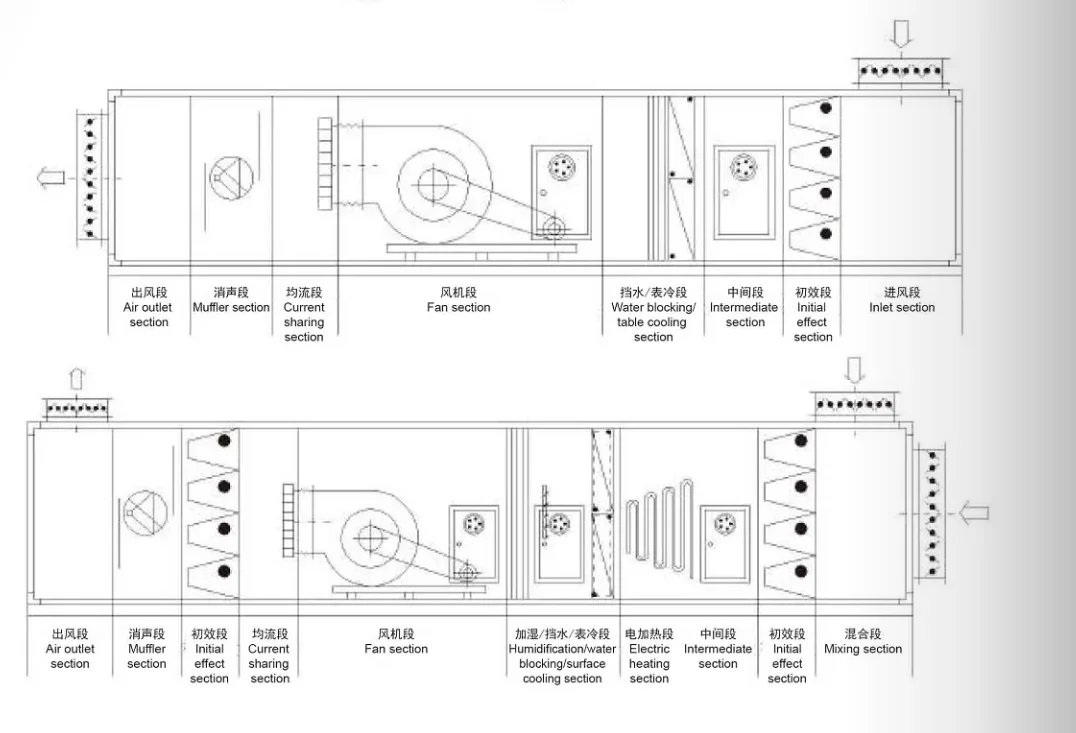 出风段
Air outlet section

消声段
Muffler section

均流段
Current sharing section

风机段
Fan section

挡水/表冷段
Water blocking/ table cooling section

中间段
Intermediate section

初效段
Initial effect section

进风段
Inlet section

出风段
Air outlet section

消声段
Muffler section

初效段
Initial effect section

均流段
Current sharing section

风机段
Fan section

加湿/挡水/表冷段
Humidification/water blocking/surface cooling section

电加热段
Electric heating section

中间段
Intermediate section

初效段
Initial effect section

混合段
Mixing section