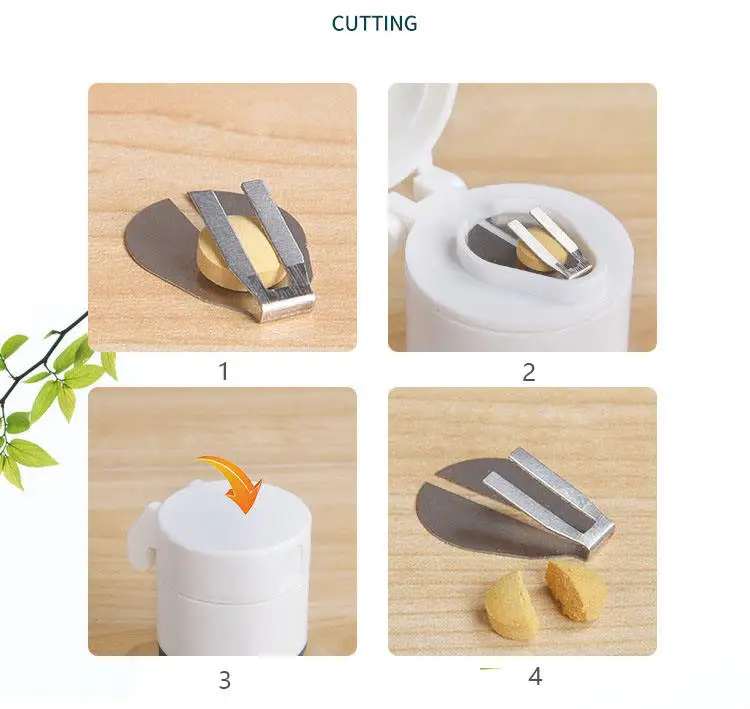 CUTTING

1

2

3

4