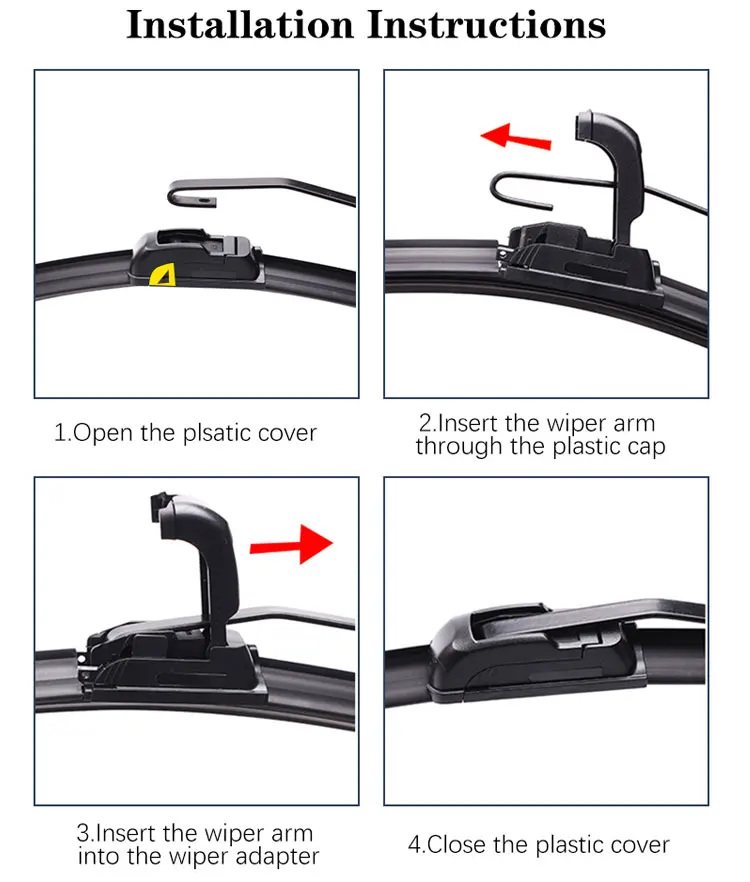 Installation Instructions

1.Open the plsatic cover

2.Insert the wiper arm through the plastic cap

3.Insert the wiper arm into the wiper adapter

4.Close the plastic cover